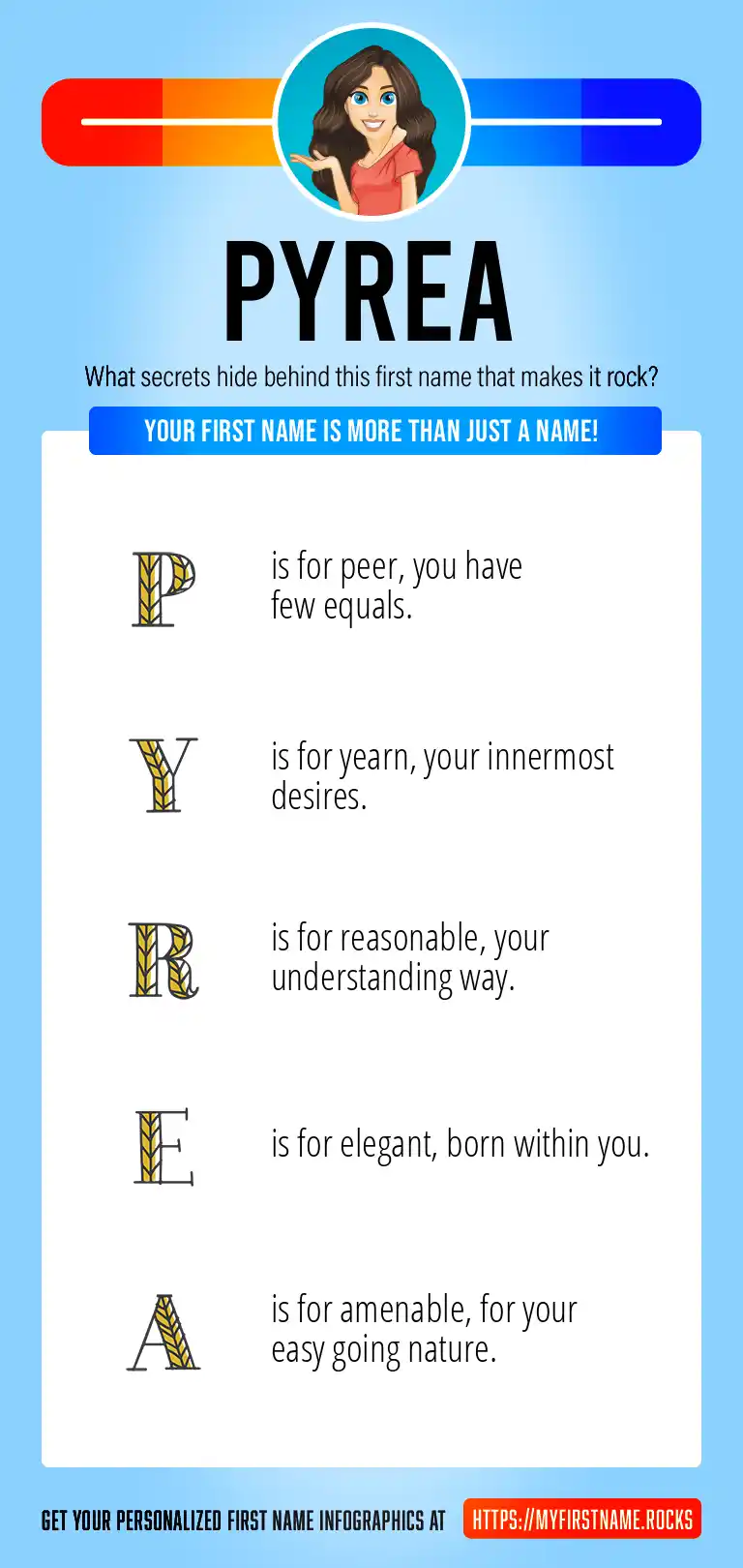 PYREA

What secrets hide behind this first name that makes it rock?

YOUR FIRST NAME IS MORE THAN JUST A NAME!

P is for peer, you have few equals.

Y is for yearn, your innermost desires.

R is for reasonable, your understanding way.

E is for elegant, born within you.

A is for amenable, for your easy going nature.

GET YOUR PERSONALIZED FIRST NAME INFOGRAPHICS AT HTTPS://MYFIRSTNAME.ROCKS