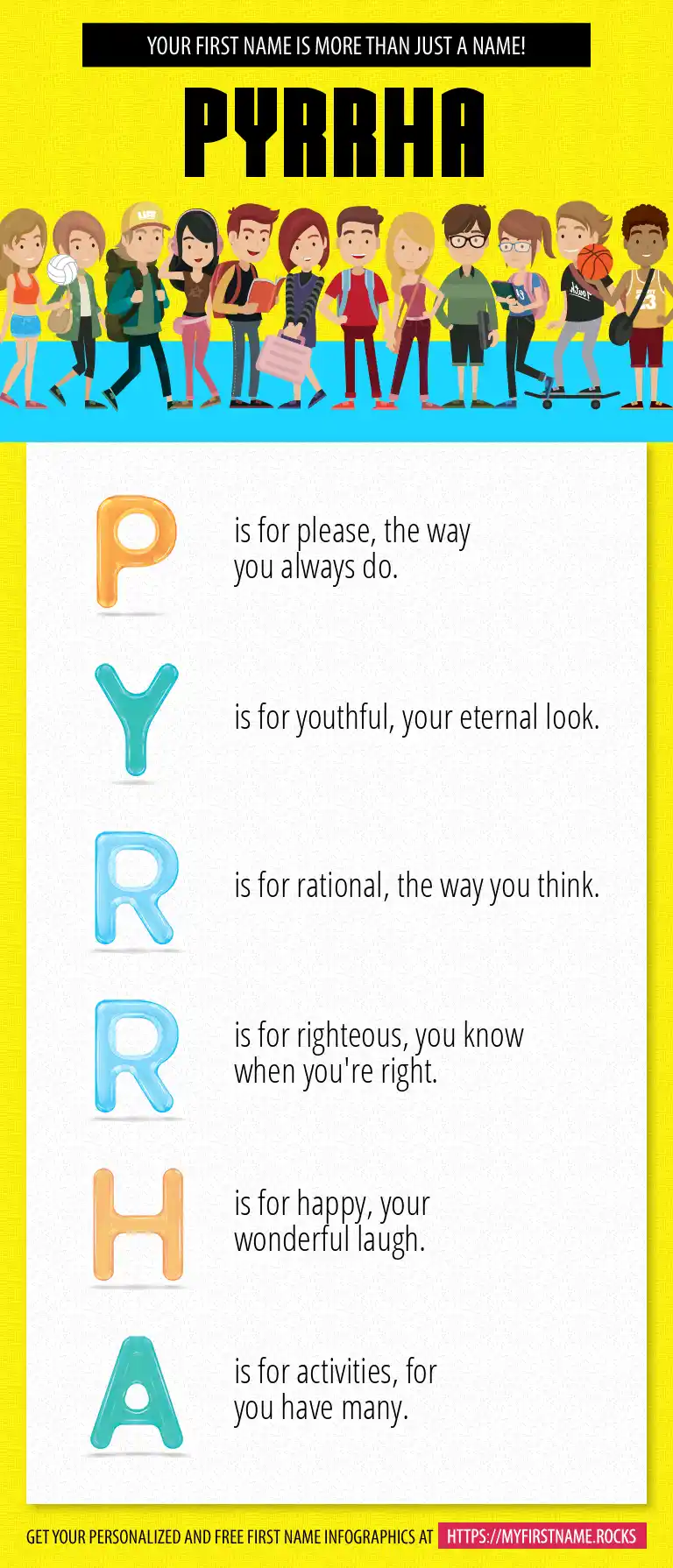 YOUR FIRST NAME IS MORE THAN JUST A NAME!

PYRRHA

P is for please, the way you always do.

Y is for youthful, your eternal look.

R is for rational, the way you think.

R is for righteous, you know when you're right.

H is for happy, your wonderful laugh.

A is for activities, for you have many.

GET YOUR PERSONALIZED AND FREE FIRST NAME INFOGRAPHICS AT HTTPS://MYFIRSTNAME.ROCKS