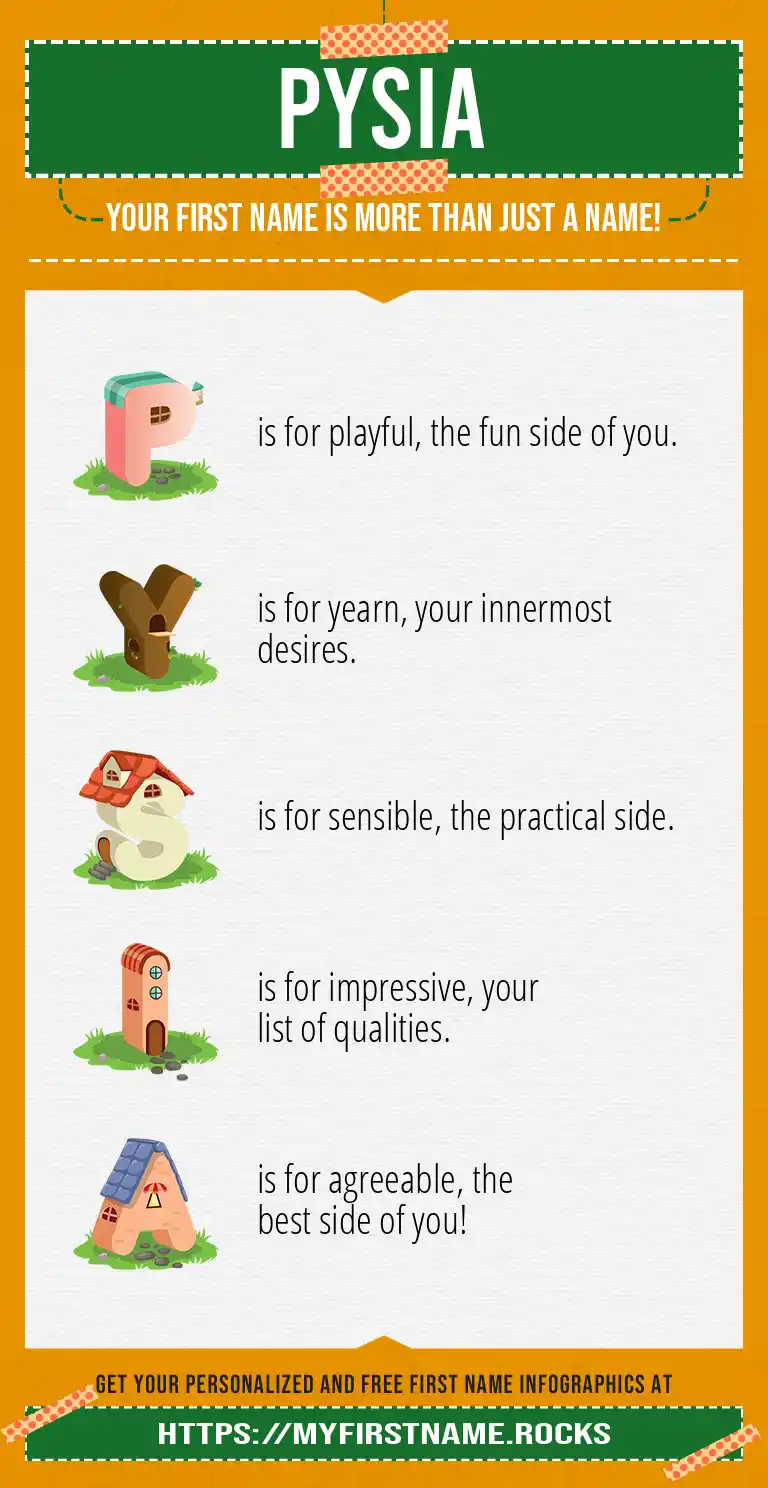 PYSIA

YOUR FIRST NAME IS MORE THAN JUST A NAME!

P is for playful, the fun side of you.

Y is for yearn, your innermost desires.

S is for sensible, the practical side.

I is for impressive, your list of qualities.

A is for agreeable, the best side of you!

GET YOUR PERSONALIZED AND FREE FIRST NAME INFOGRAPHICS AT

HTTPS://MYFIRSTNAME.ROCKS