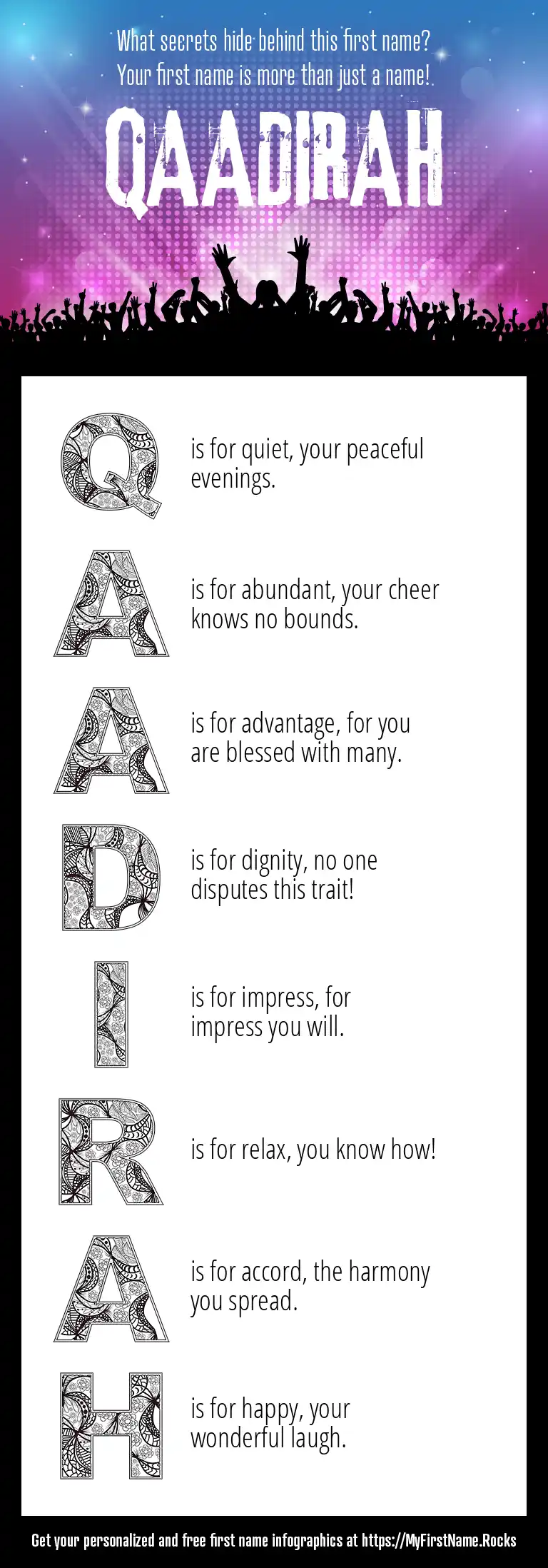 What secrets hide behind this first name?
Your first name is more than just a name!

QAADIRAH

Q is for quiet, your peaceful evenings.

A is for abundant, your cheer knows no bounds.

A is for advantage, for you are blessed with many.

D is for dignity, no one disputes this trait!

I is for impress, for impress you will.

R is for relax, you know how!

A is for accord, the harmony you spread.

H is for happy, your wonderful laugh.

Get your personalized and free first name infographics at https://MyFirstName.Rocks