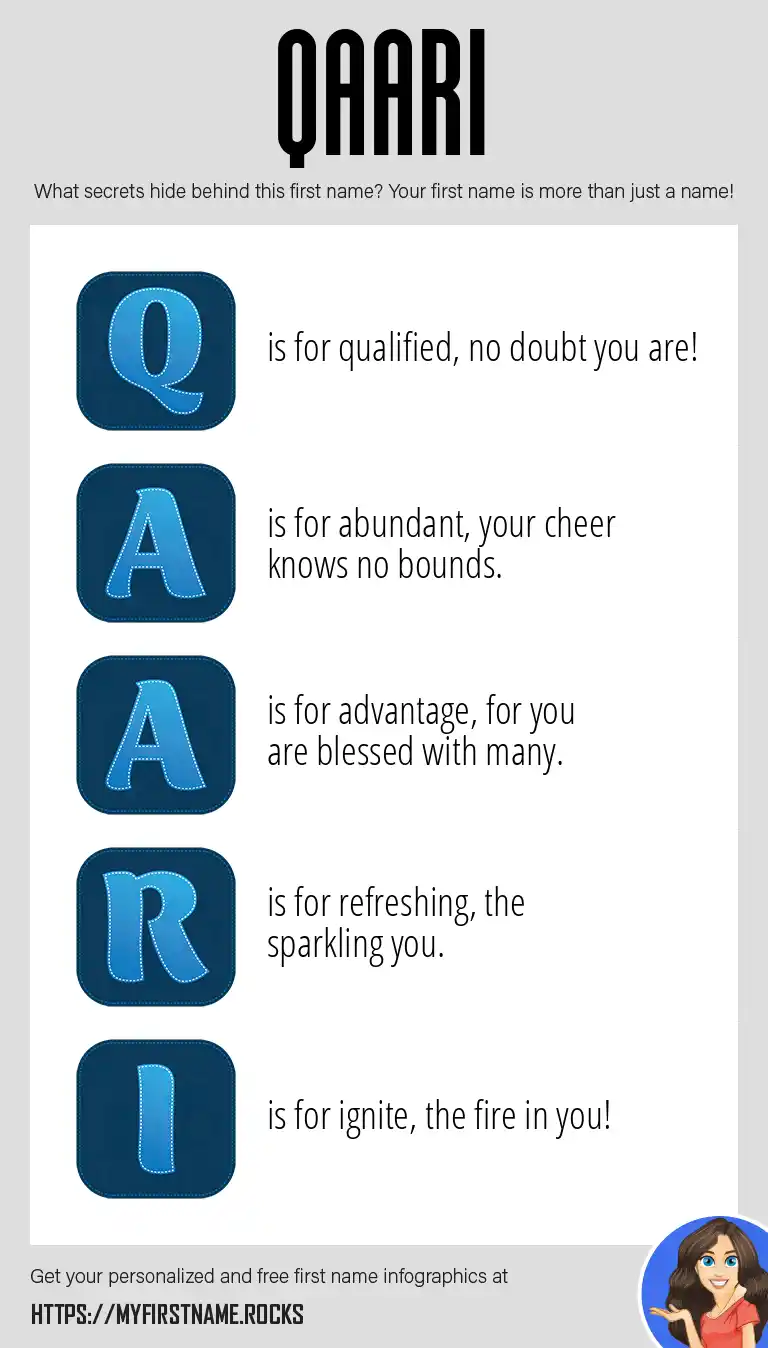 QAARI

What secrets hide behind this first name? Your first name is more than just a name!

Q is for qualified, no doubt you are!

A is for abundant, your cheer knows no bounds.

A is for advantage, for you are blessed with many.

R is for refreshing, the sparkling you.

I is for ignite, the fire in you!

Get your personalized and free first name infographics at

HTTPS://MYFIRSTNAME.ROCKS