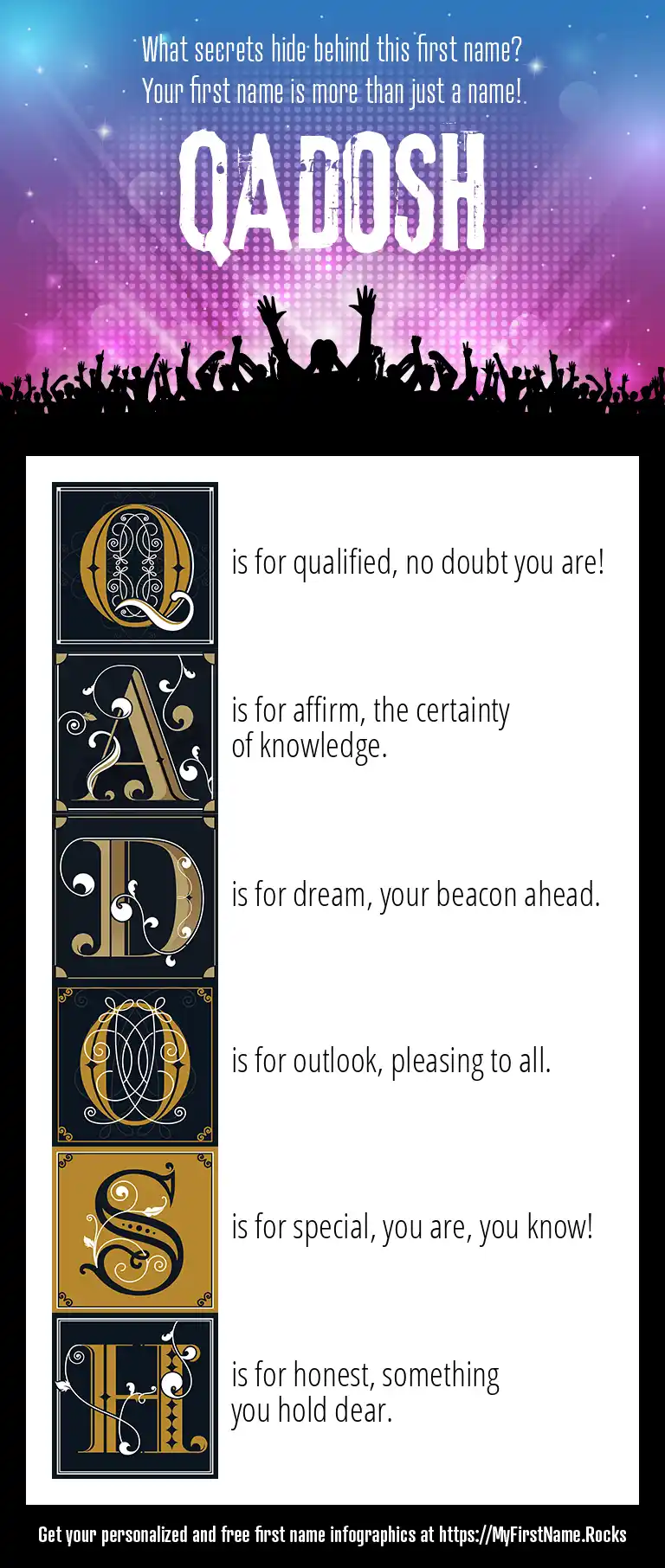 What secrets hide behind this first name?
Your first name is more than just a name!

QADOSH

Q is for qualified, no doubt you are!

A is for affirm, the certainty of knowledge.

D is for dream, your beacon ahead.

O is for outlook, pleasing to all.

S is for special, you are, you know!

H is for honest, something you hold dear.

Get your personalized and free first name infographics at https://MyFirstName.Rocks