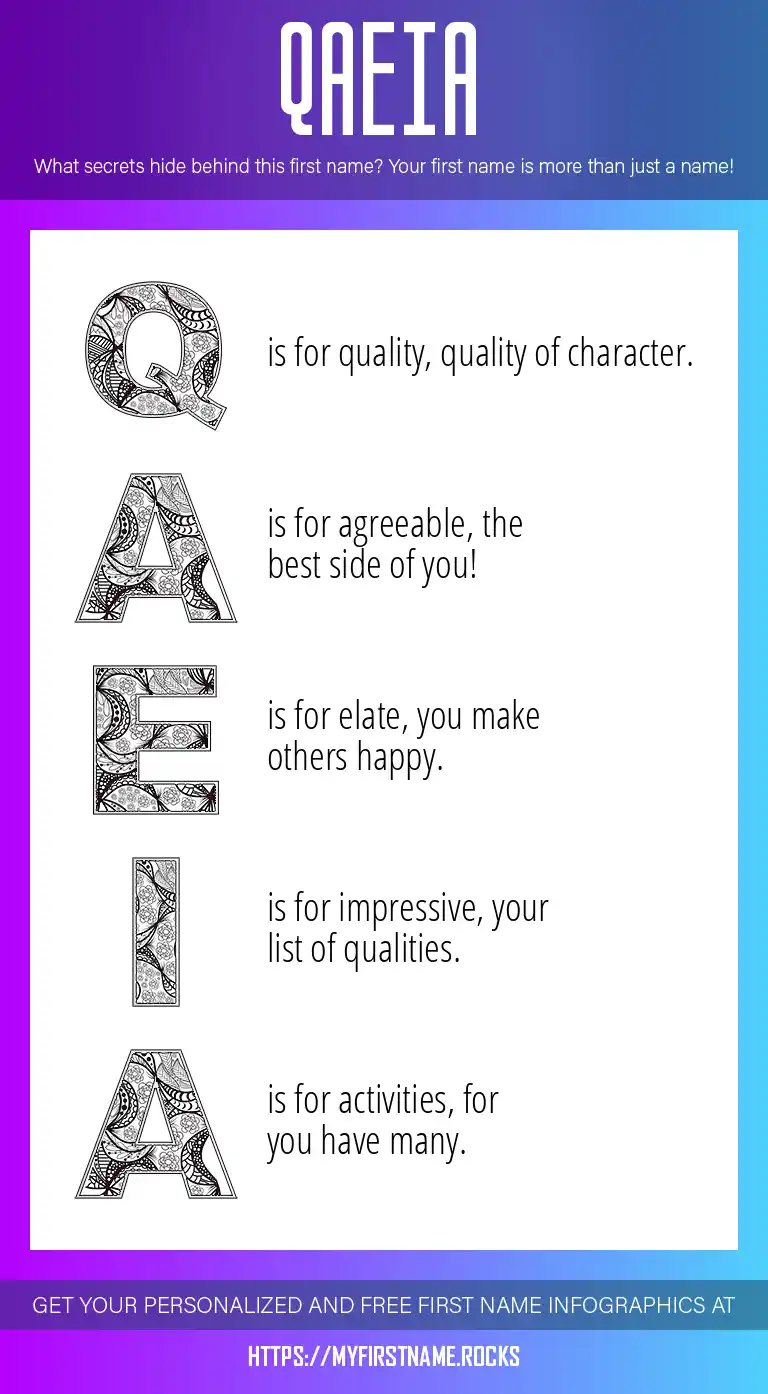 QAEIA

What secrets hide behind this first name? Your first name is more than just a name!

Q is for quality, quality of character.

A is for agreeable, the best side of you!

E is for elate, you make others happy.

I is for impressive, your list of qualities.

A is for activities, for you have many.

GET YOUR PERSONALIZED AND FREE FIRST NAME INFOGRAPHICS AT

HTTPS://MYFIRSTNAME.ROCKS