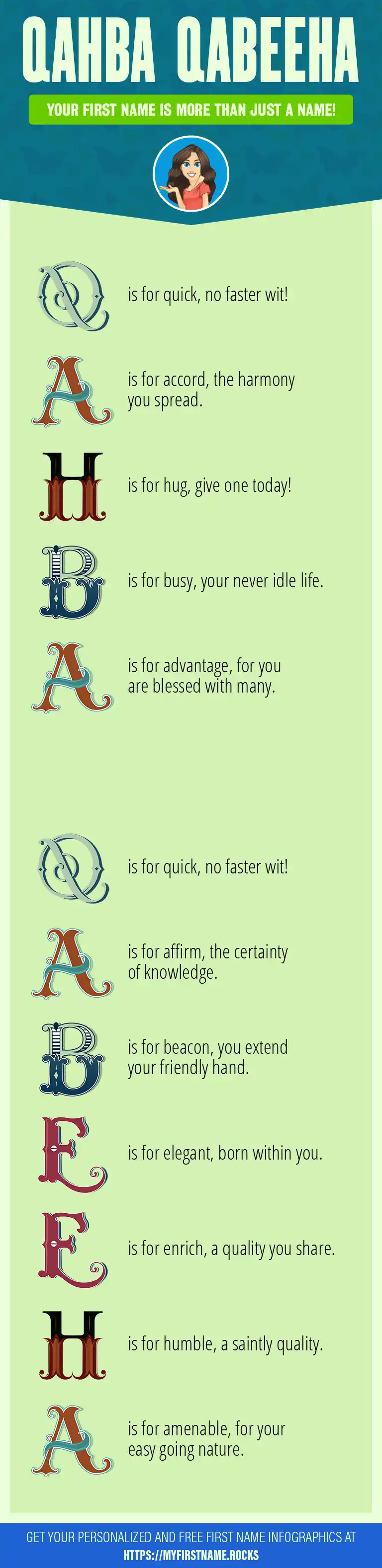 QAHBA QABEEHA

YOUR FIRST NAME IS MORE THAN JUST A NAME!

Q is for quick, no faster wit!

A is for accord, the harmony you spread.

H is for hug, give one today!

B is for busy, your never idle life.

A is for advantage, for you are blessed with many.

Q is for quick, no faster wit!

A is for affirm, the certainty of knowledge.

B is for beacon, you extend your friendly hand.

E is for elegant, born within you.

E is for enrich, a quality you share.

H is for humble, a saintly quality.

A is for amenable, for your easy going nature.

GET YOUR PERSONALIZED AND FREE FIRST NAME INFOGRAPHICS AT HTTPS://MYFIRSTNAME.ROCKS