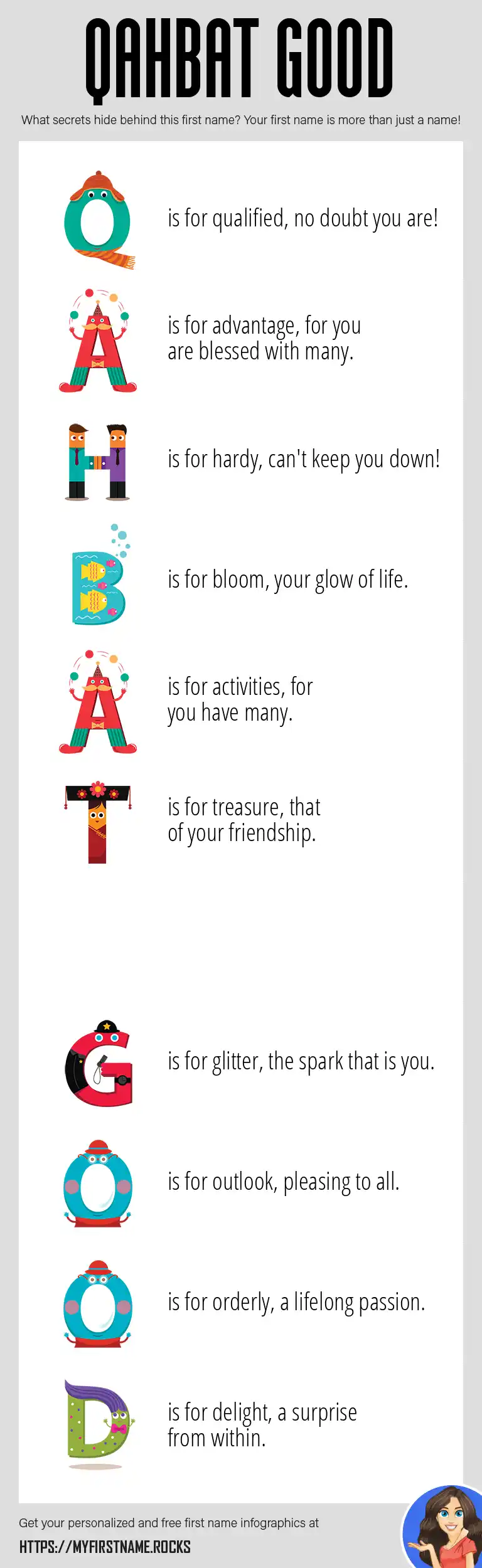 QAHBAT GOOD

What secrets hide behind this first name? Your first name is more than just a name!

Q is for qualified, no doubt you are!

A is for advantage, for you are blessed with many.

H is for hardy, can't keep you down!

B is for bloom, your glow of life.

A is for activities, for you have many.

T is for treasure, that of your friendship.

G is for glitter, the spark that is you.

O is for outlook, pleasing to all.

O is for orderly, a lifelong passion.

D is for delight, a surprise from within.

Get your personalized and free first name infographics at

HTTPS://MYFIRSTNAME.ROCKS