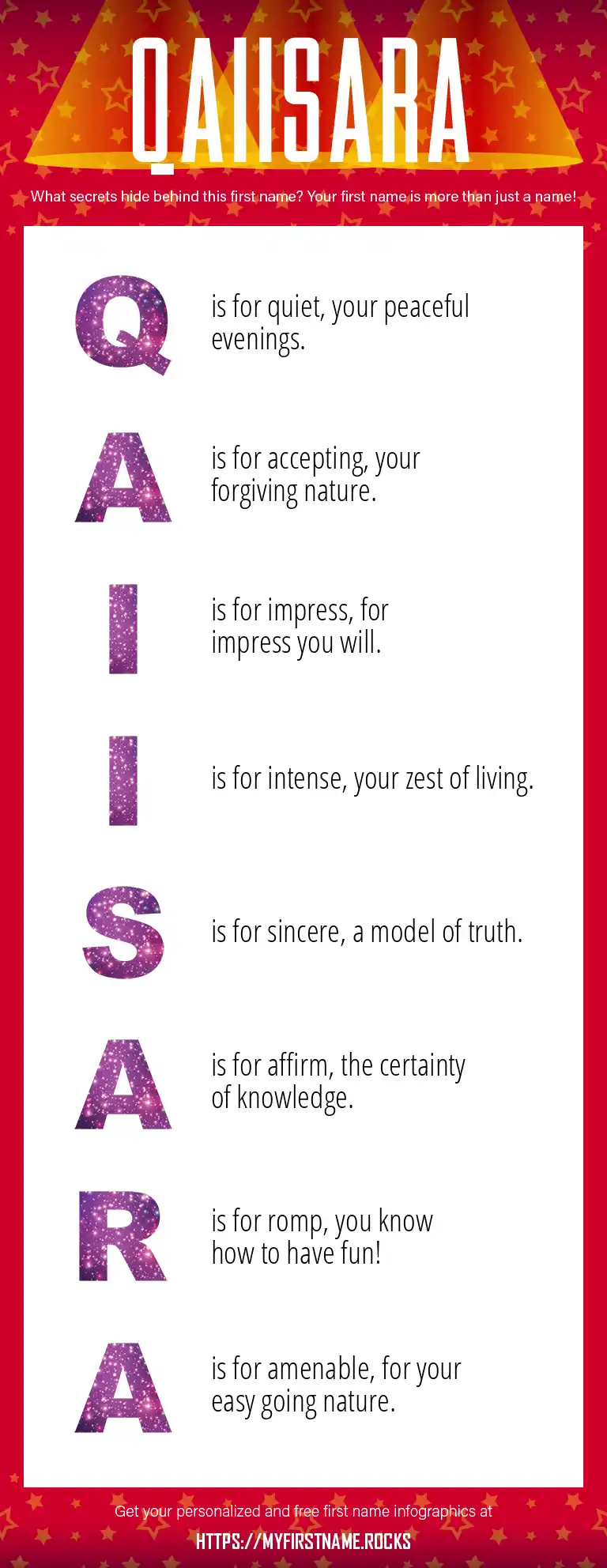 QAIISARA

What secrets hide behind this first name? Your first name is more than just a name!

Q is for quiet, your peaceful evenings.

A is for accepting, your forgiving nature.

I is for impress, for impress you will.

I is for intense, your zest of living.

S is for sincere, a model of truth.

A is for affirm, the certainty of knowledge.

R is for romp, you know how to have fun!

A is for amenable, for your easy going nature.

Get your personalized and free first name infographics at

HTTPS://MYFIRSTNAME.ROCKS