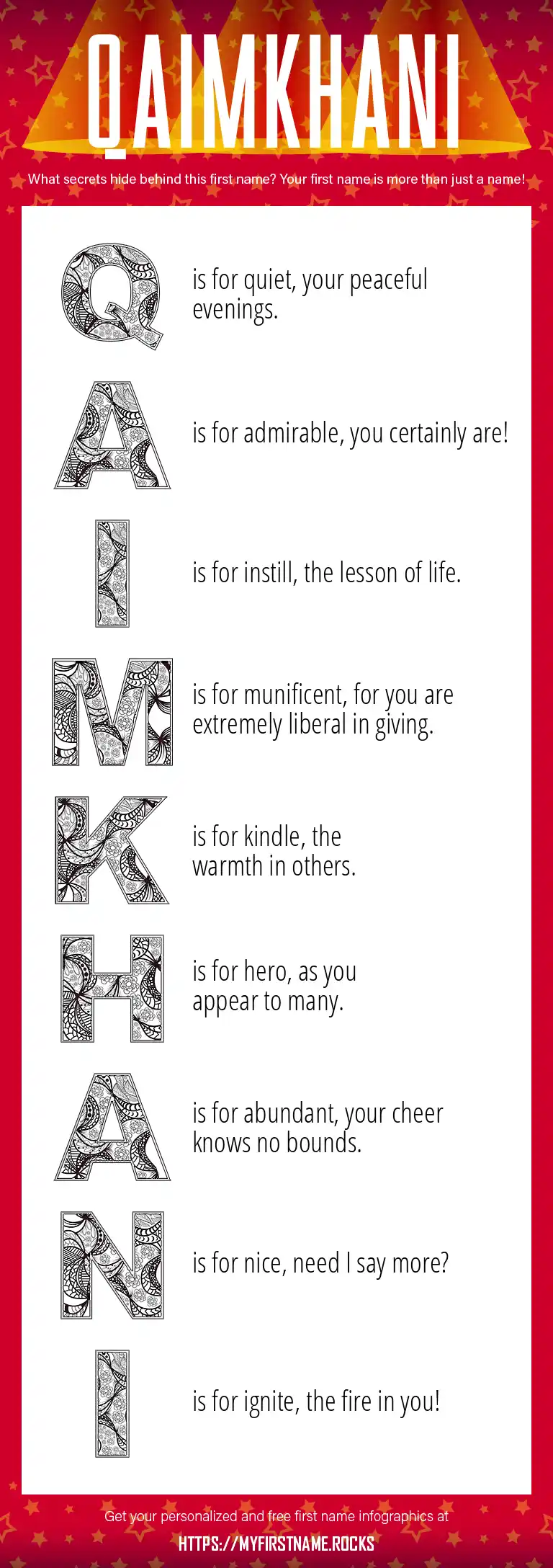 QAIMKHANI

What secrets hide behind this first name? Your first name is more than just a name!

Q is for quiet, your peaceful evenings.

A is for admirable, you certainly are!

I is for instill, the lesson of life.

M is for munificent, for you are extremely liberal in giving.

K is for kindle, the warmth in others.

H is for hero, as you appear to many.

A is for abundant, your cheer knows no bounds.

N is for nice, need I say more?

I is for ignite, the fire in you!

Get your personalized and free first name infographics at

HTTPS://MYFIRSTNAME.ROCKS