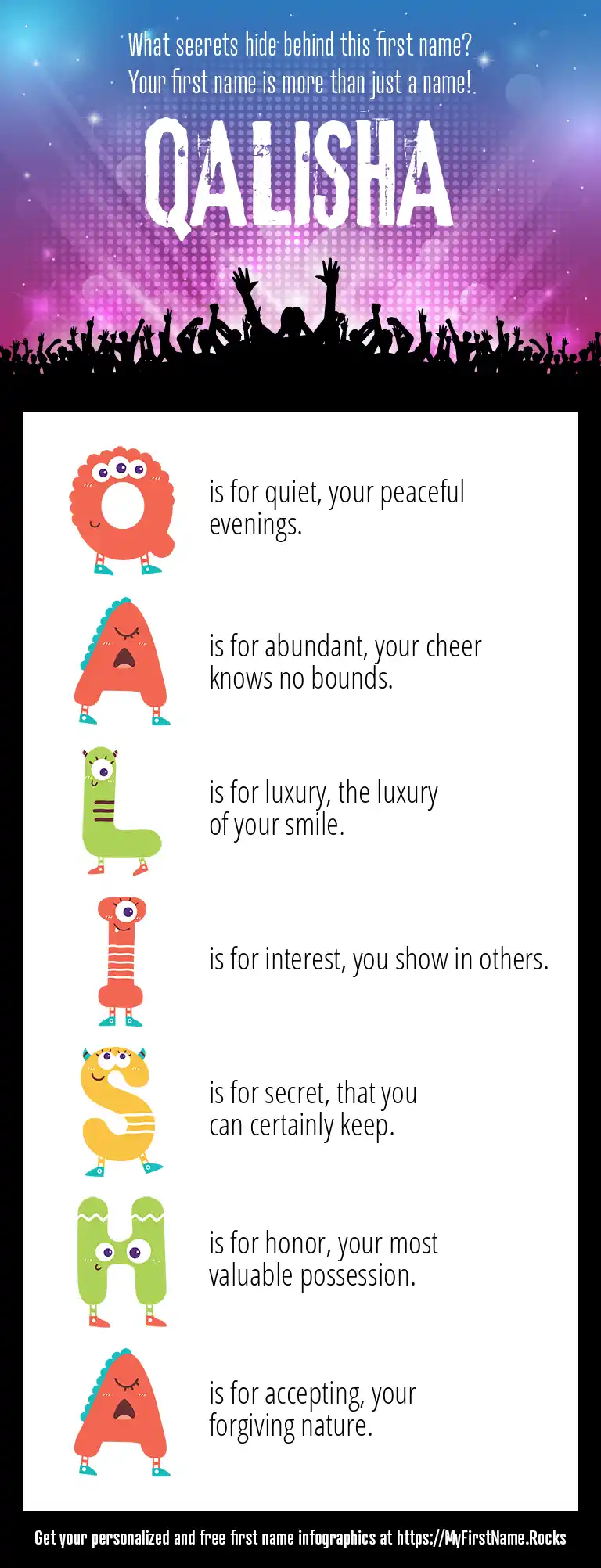 What secrets hide behind this first name?
Your first name is more than just a name!

QALISHA

Q is for quiet, your peaceful evenings.

A is for abundant, your cheer knows no bounds.

L is for luxury, the luxury of your smile.

I is for interest, you show in others.

S is for secret, that you can certainly keep.

H is for honor, your most valuable possession.

A is for accepting, your forgiving nature.

Get your personalized and free first name infographics at https://MyFirstName.Rocks