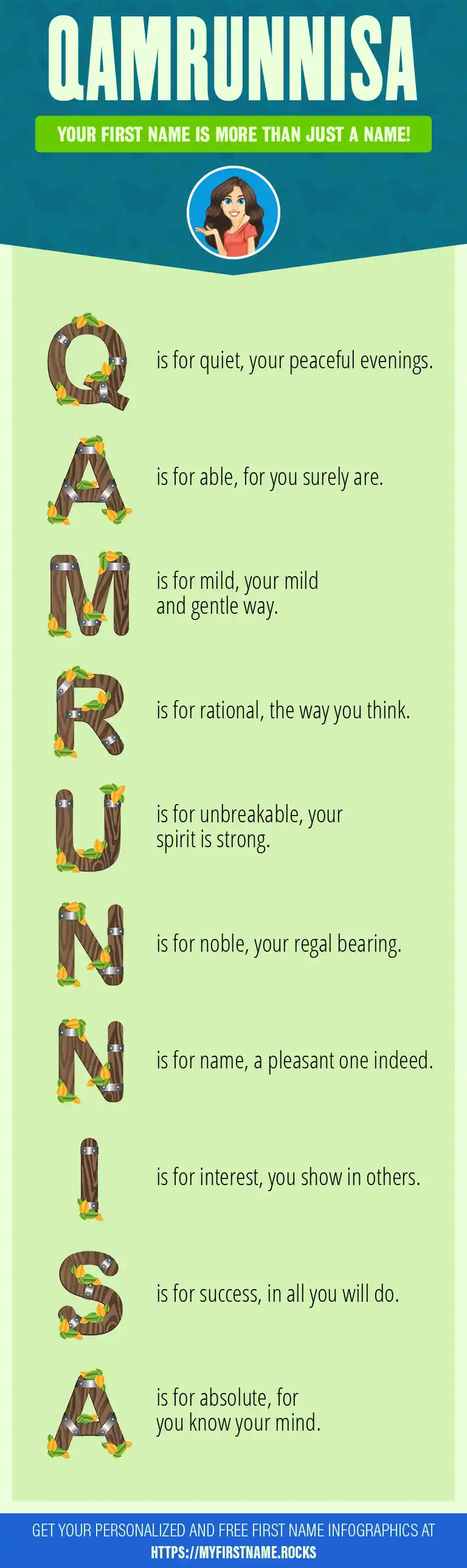 QAMRUNNISA

YOUR FIRST NAME IS MORE THAN JUST A NAME!

Q is for quiet, your peaceful evenings.

A is for able, for you surely are.

M is for mild, your mild and gentle way.

R is for rational, the way you think.

U is for unbreakable, your spirit is strong.

N is for noble, your regal bearing.

N is for name, a pleasant one indeed.

I is for interest, you show in others.

S is for success, in all you will do.

A is for absolute, for you know your mind.

GET YOUR PERSONALIZED AND FREE FIRST NAME INFOGRAPHICS AT HTTPS://MYFIRSTNAME.ROCKS