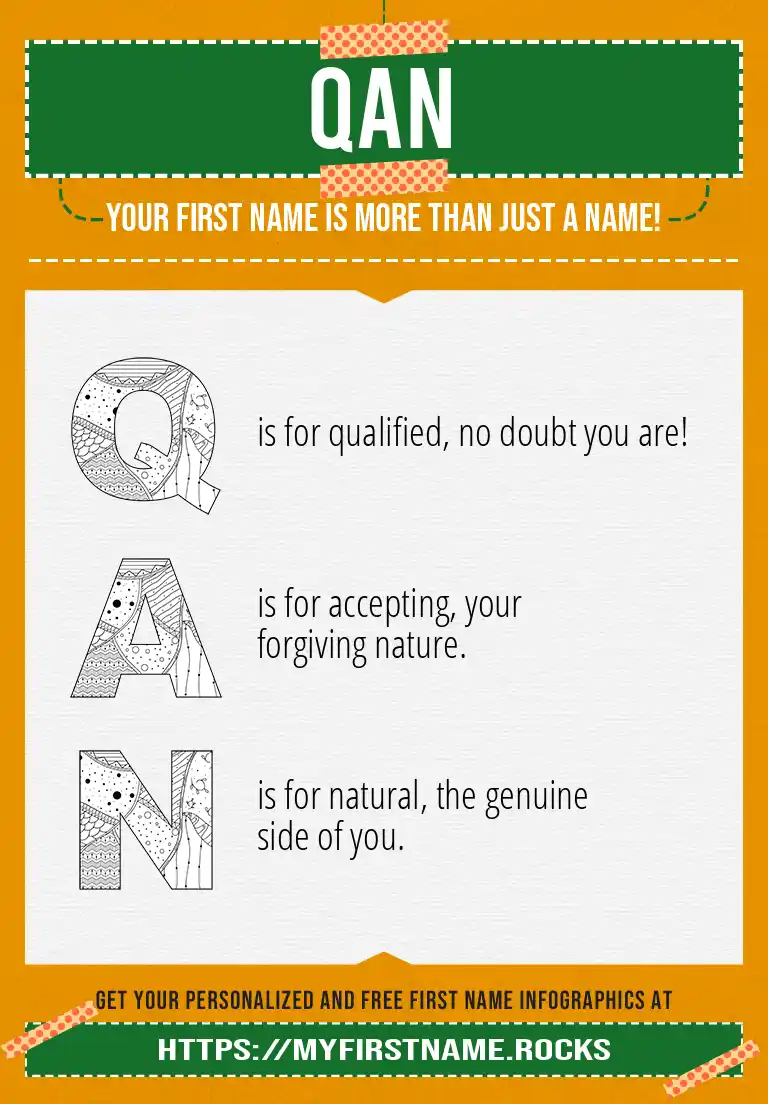 QAN

YOUR FIRST NAME IS MORE THAN JUST A NAME!

Q is for qualified, no doubt you are!

A is for accepting, your forgiving nature.

N is for natural, the genuine side of you.

GET YOUR PERSONALIZED AND FREE FIRST NAME INFOGRAPHICS AT

HTTPS://MYFIRSTNAME.ROCKS