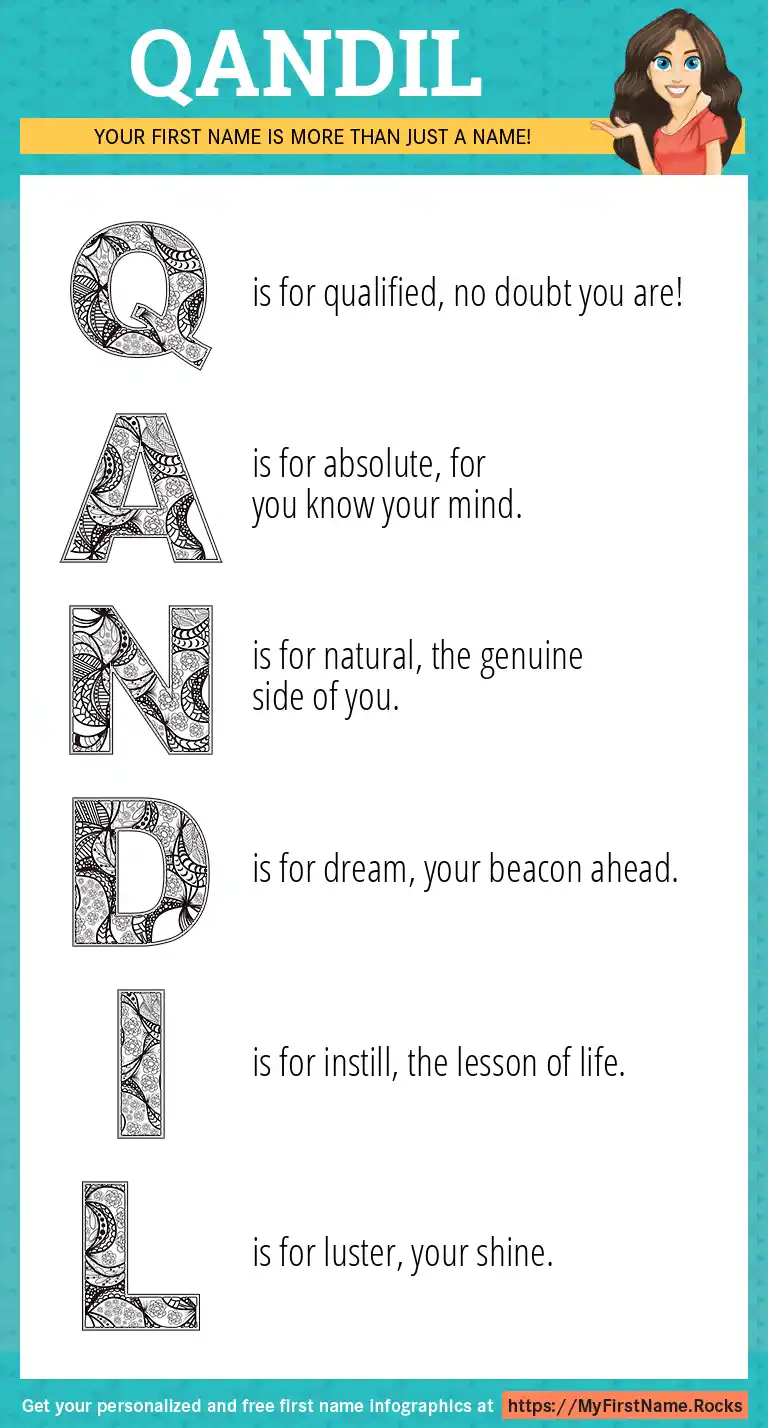 QANDIL

YOUR FIRST NAME IS MORE THAN JUST A NAME!

Q is for qualified, no doubt you are!

A is for absolute, for you know your mind.

N is for natural, the genuine side of you.

D is for dream, your beacon ahead.

I is for instill, the lesson of life.

L is for luster, your shine.

Get your personalized and free first name infographics at https://MyFirstName.Rocks