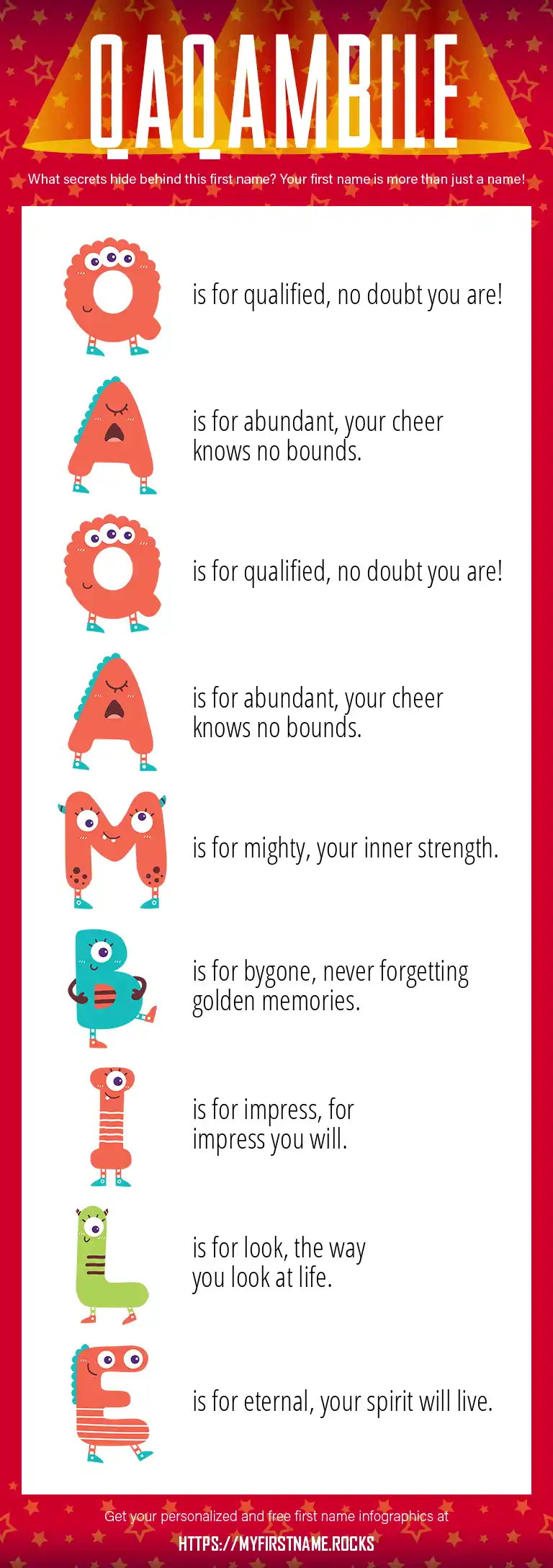 QAQAMBILE

What secrets hide behind this first name? Your first name is more than just a name!

Q is for qualified, no doubt you are!

A is for abundant, your cheer knows no bounds.

Q is for qualified, no doubt you are!

A is for abundant, your cheer knows no bounds.

M is for mighty, your inner strength.

B is for bygone, never forgetting golden memories.

I is for impress, for impress you will.

L is for look, the way you look at life.

E is for eternal, your spirit will live.

Get your personalized and free first name infographics at
HTTPS://MYFIRSTNAME.ROCKS