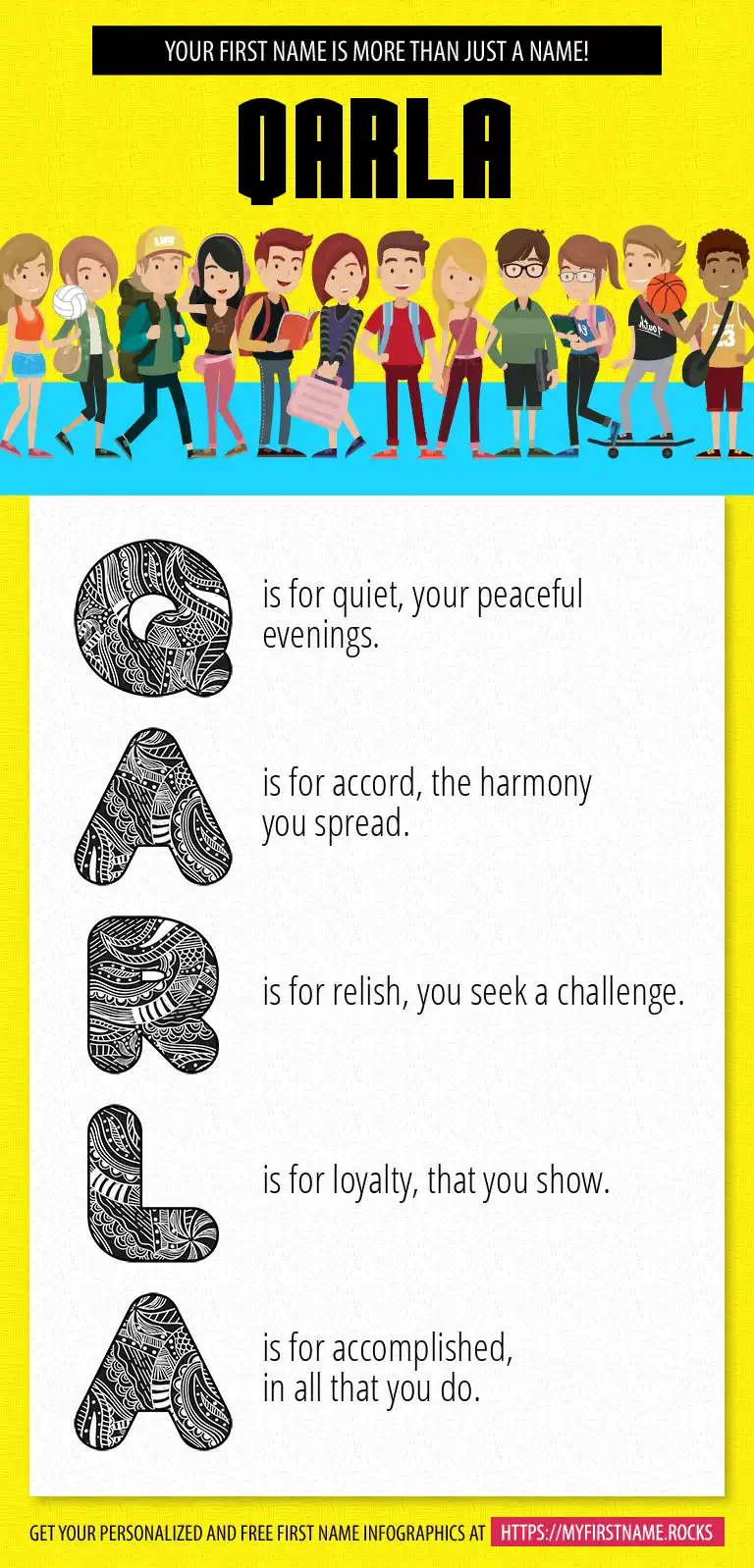 YOUR FIRST NAME IS MORE THAN JUST A NAME!

QARLA

Q is for quiet, your peaceful evenings.

A is for accord, the harmony you spread.

R is for relish, you seek a challenge.

L is for loyalty, that you show.

A is for accomplished, in all that you do.

GET YOUR PERSONALIZED AND FREE FIRST NAME INFOGRAPHICS AT HTTPS://MYFIRSTNAME.ROCKS