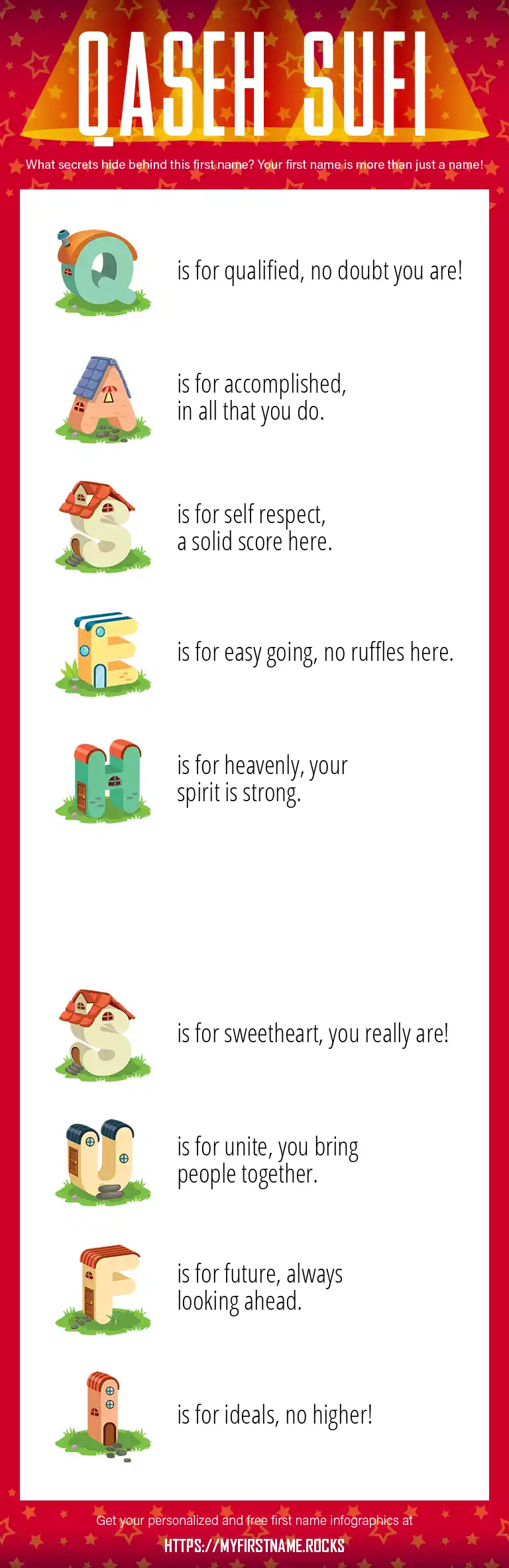 QASEH SUFI

What secrets hide behind this first name? Your first name is more than just a name!

Q is for qualified, no doubt you are!

A is for accomplished, in all that you do.

S is for self respect, a solid score here.

E is for easy going, no ruffles here.

H is for heavenly, your spirit is strong.

S is for sweetheart, you really are!

U is for unite, you bring people together.

F is for future, always looking ahead.

I is for ideals, no higher!

Get your personalized and free first name infographics at

HTTPS://MYFIRSTNAME.ROCKS