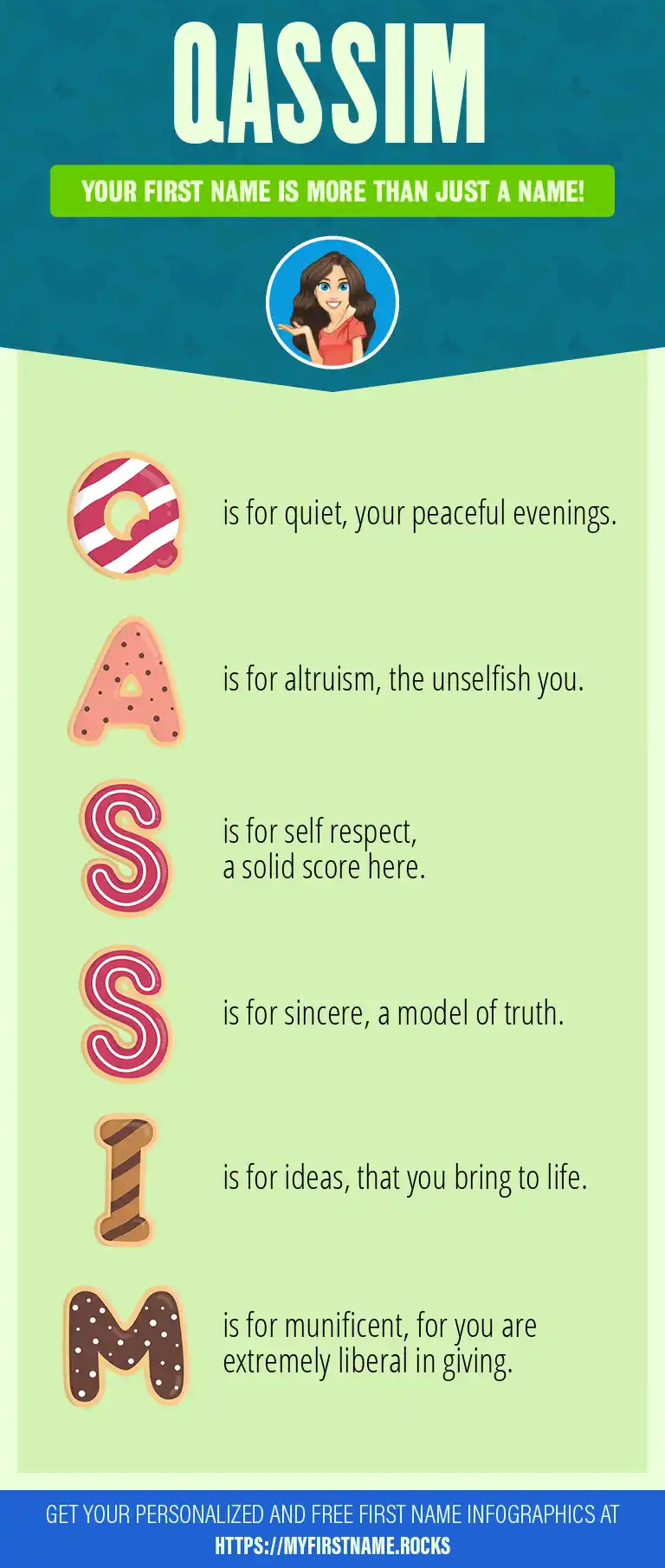 QASSIM

YOUR FIRST NAME IS MORE THAN JUST A NAME!

Q is for quiet, your peaceful evenings.

A is for altruism, the unselfish you.

S is for self respect, a solid score here.

S is for sincere, a model of truth.

I is for ideas, that you bring to life.

M is for munificent, for you are extremely liberal in giving.

GET YOUR PERSONALIZED AND FREE FIRST NAME INFOGRAPHICS AT HTTPS://MYFIRSTNAME.ROCKS