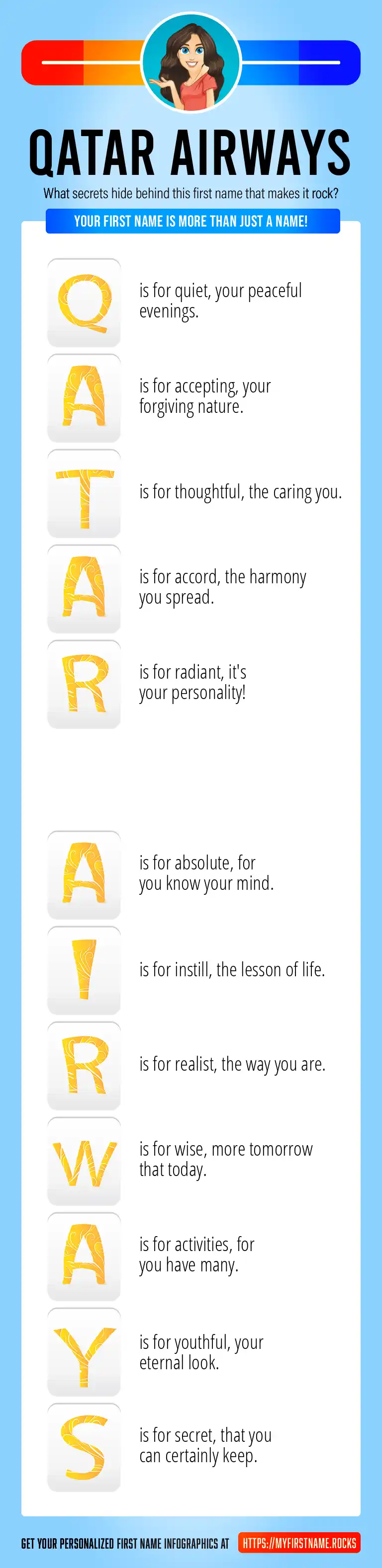 QATAR AIRWAYS

What secrets hide behind this first name that makes it rock?

YOUR FIRST NAME IS MORE THAN JUST A NAME!

Q is for quiet, your peaceful evenings.

A is for accepting, your forgiving nature.

T is for thoughtful, the caring you.

A is for accord, the harmony you spread.

R is for radiant, it's your personality!

A is for absolute, for you know your mind.

I is for instill, the lesson of life.

R is for realist, the way you are.

W is for wise, more tomorrow that today.

A is for activities, for you have many.

Y is for youthful, your eternal look.

S is for secret, that you can certainly keep.

GET YOUR PERSONALIZED FIRST NAME INFOGRAPHICS AT HTTPS://MYFIRSTNAME.ROCKS