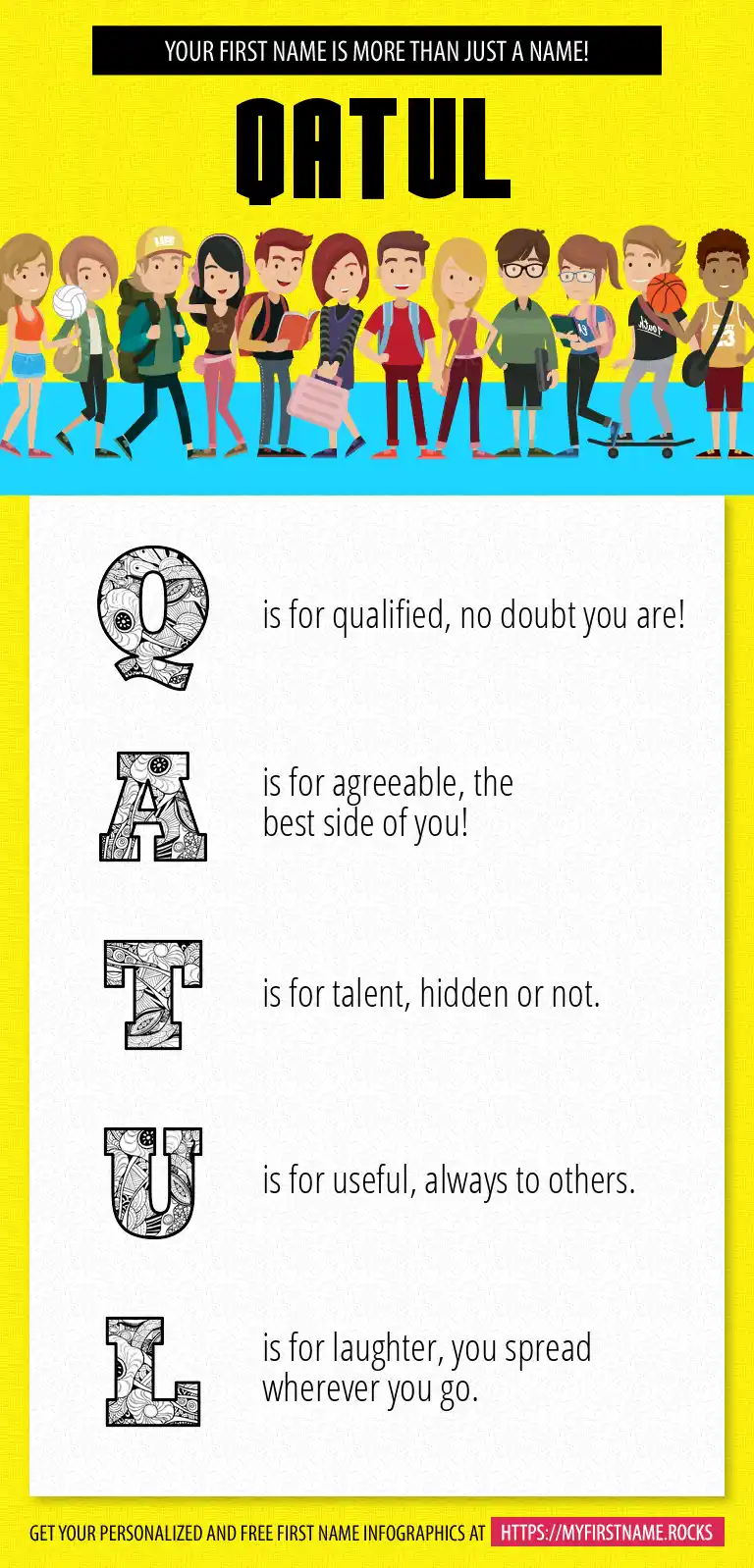 YOUR FIRST NAME IS MORE THAN JUST A NAME!

QATUL

Q is for qualified, no doubt you are!

A is for agreeable, the best side of you!

T is for talent, hidden or not.

U is for useful, always to others.

L is for laughter, you spread wherever you go.

GET YOUR PERSONALIZED AND FREE FIRST NAME INFOGRAPHICS AT HTTPS://MYFIRSTNAME.ROCKS