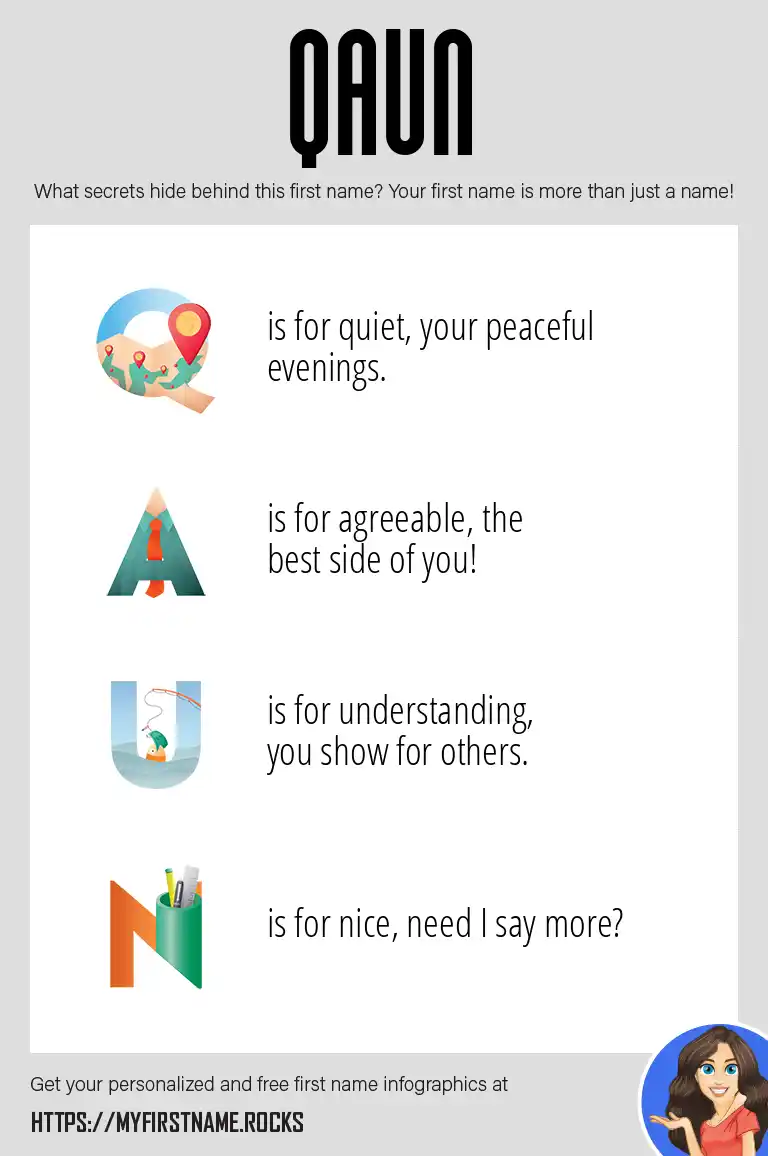 QAUN

What secrets hide behind this first name? Your first name is more than just a name!

Q is for quiet, your peaceful evenings.

A is for agreeable, the best side of you!

U is for understanding, you show for others.

N is for nice, need I say more?

Get your personalized and free first name infographics at

HTTPS://MYFIRSTNAME.ROCKS