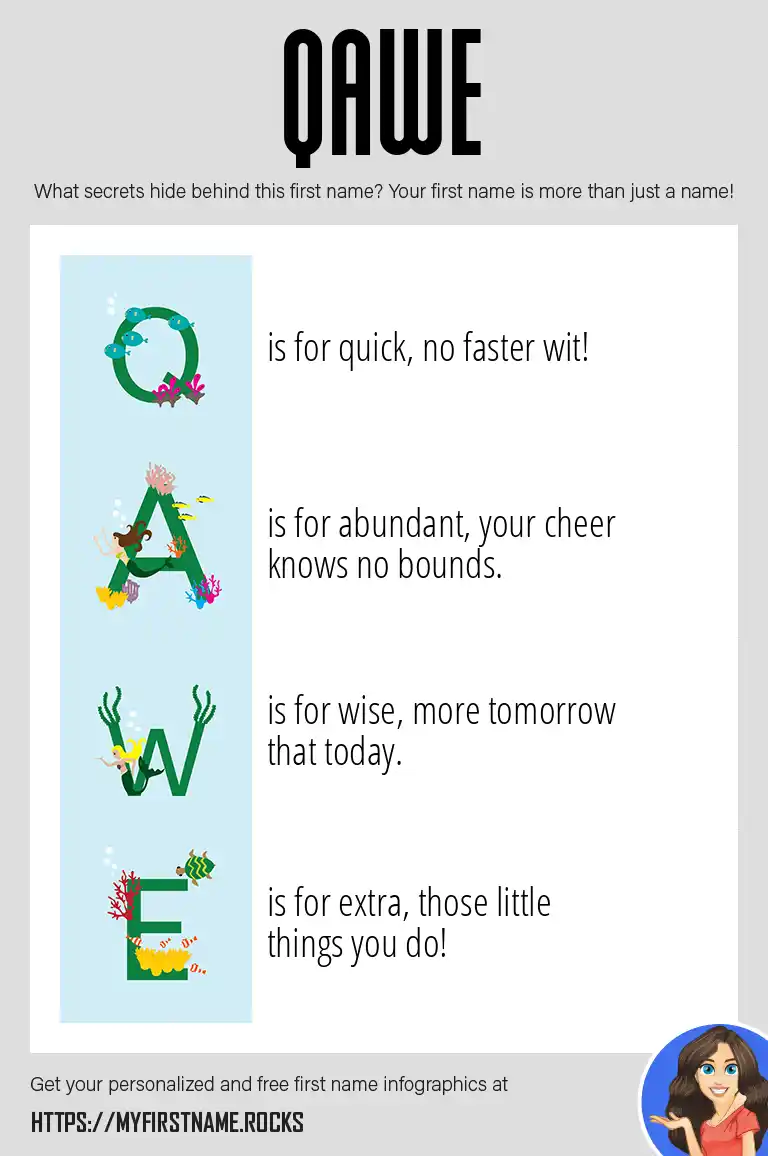 QAWE

What secrets hide behind this first name? Your first name is more than just a name!

Q is for quick, no faster wit!

A is for abundant, your cheer knows no bounds.

W is for wise, more tomorrow that today.

E is for extra, those little things you do!

Get your personalized and free first name infographics at

HTTPS://MYFIRSTNAME.ROCKS