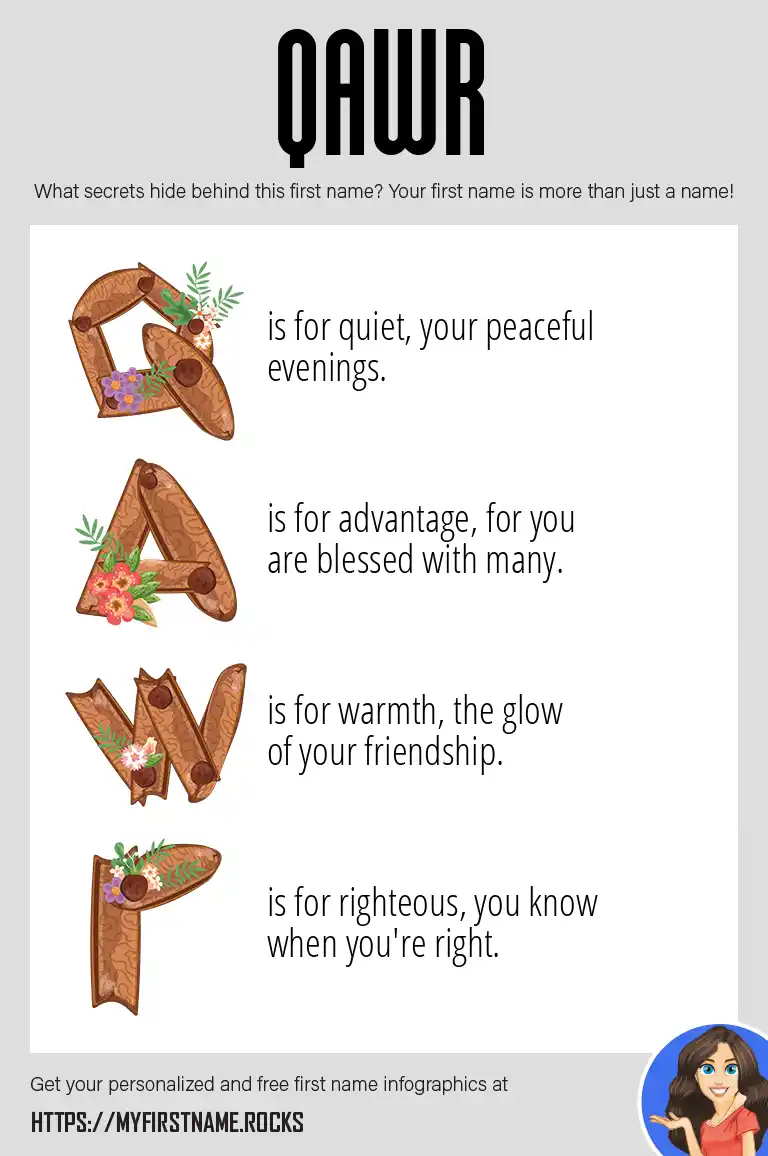 QAWR

What secrets hide behind this first name? Your first name is more than just a name!

Q is for quiet, your peaceful evenings.

A is for advantage, for you are blessed with many.

W is for warmth, the glow of your friendship.

R is for righteous, you know when you're right.

Get your personalized and free first name infographics at

HTTPS://MYFIRSTNAME.ROCKS