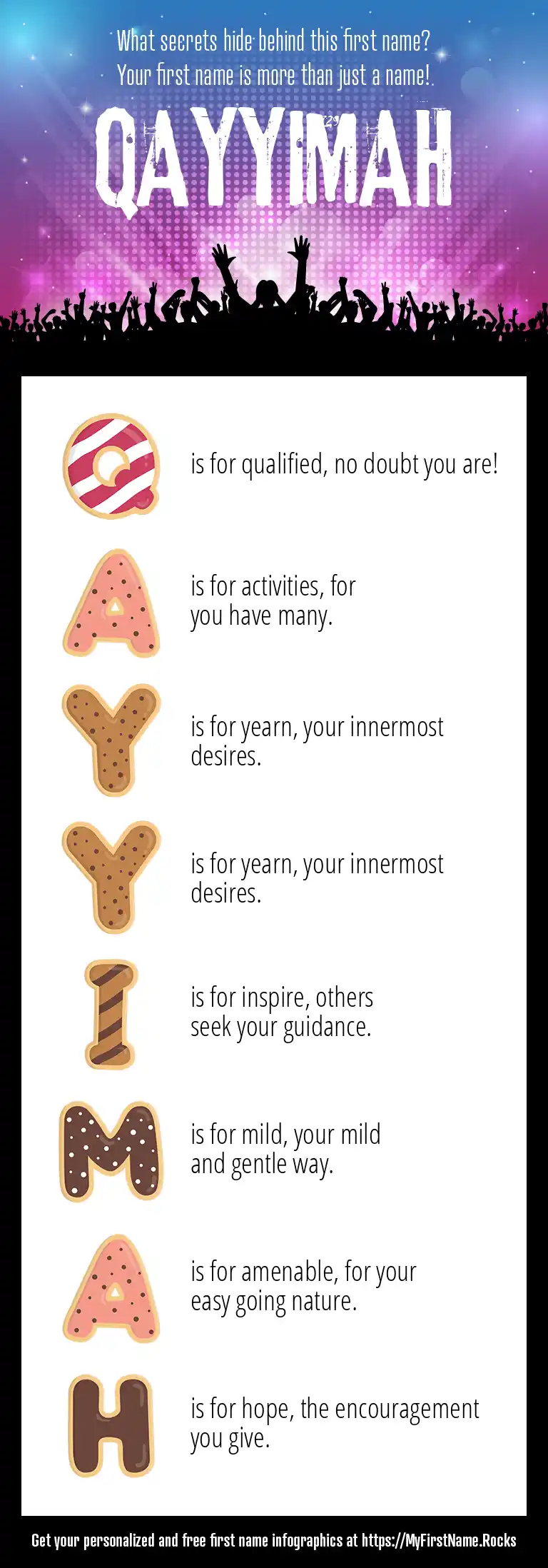 What secrets hide behind this first name?
Your first name is more than just a name!

QAYYIMAH

Q is for qualified, no doubt you are!

A is for activities, for you have many.

Y is for yearn, your innermost desires.

Y is for yearn, your innermost desires.

I is for inspire, others seek your guidance.

M is for mild, your mild and gentle way.

A is for amenable, for your easy going nature.

H is for hope, the encouragement you give.

Get your personalized and free first name infographics at https://MyFirstName.Rocks