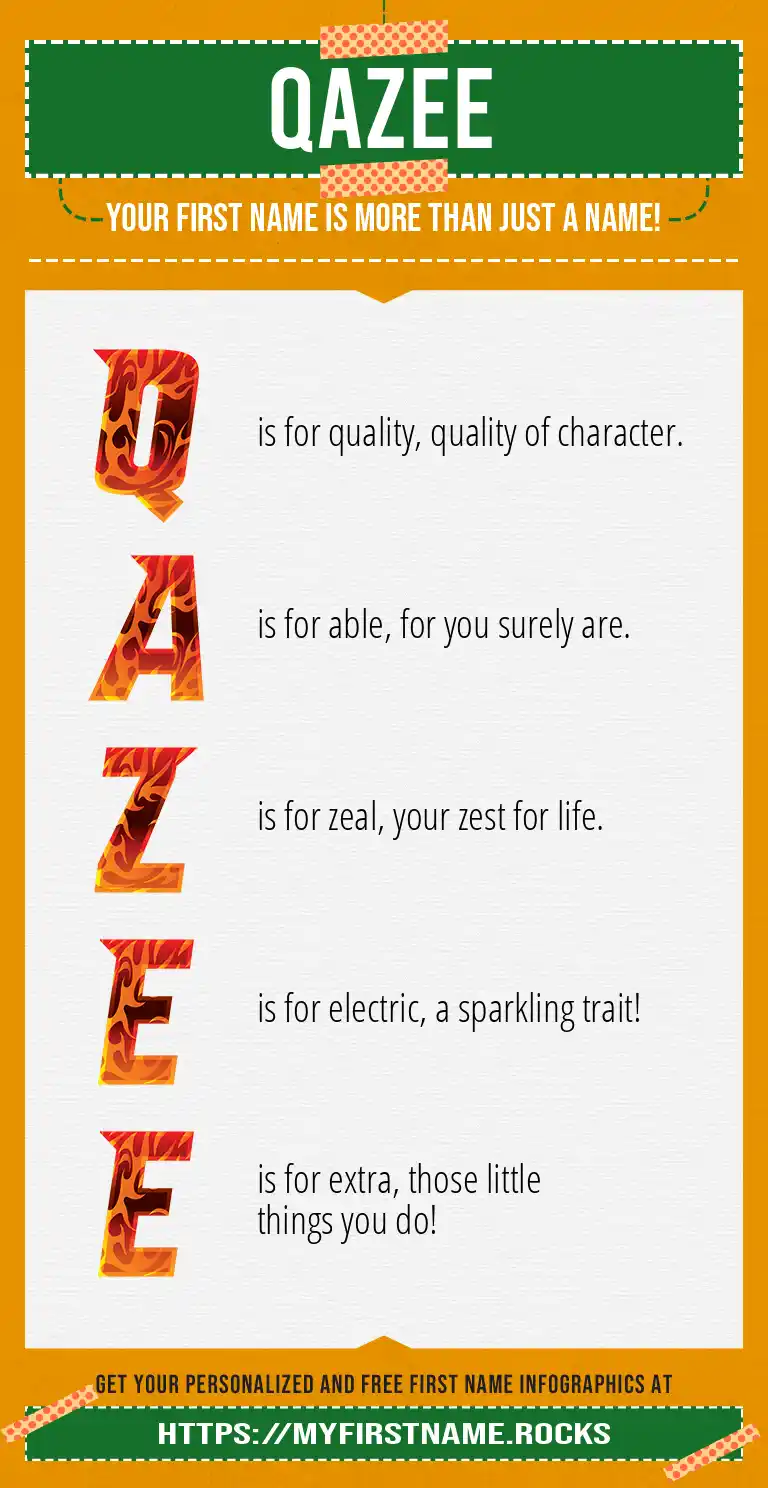 QAZEE

YOUR FIRST NAME IS MORE THAN JUST A NAME!

Q is for quality, quality of character.

A is for able, for you surely are.

Z is for zeal, your zest for life.

E is for electric, a sparkling trait!

E is for extra, those little things you do!

GET YOUR PERSONALIZED AND FREE FIRST NAME INFOGRAPHICS AT

HTTPS://MYFIRSTNAME.ROCKS