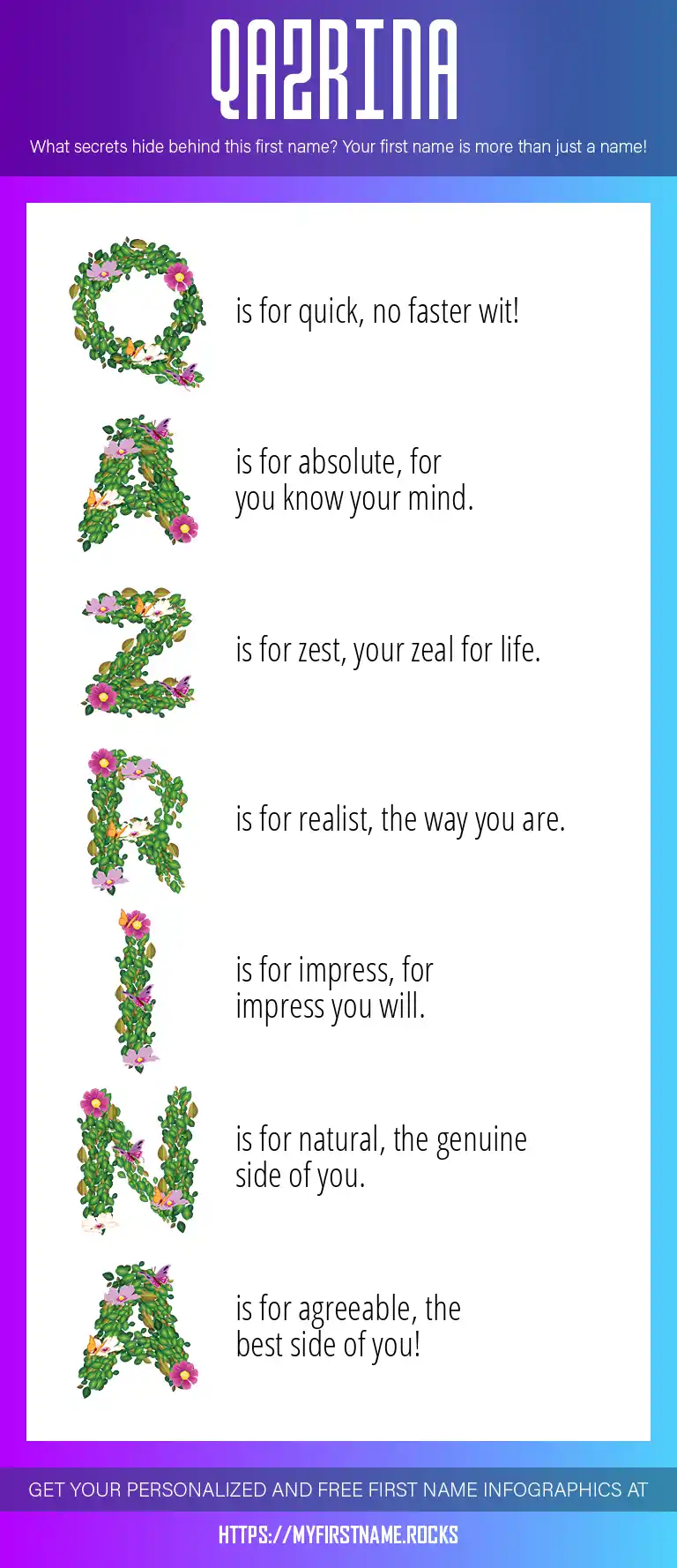 QAZRINA

What secrets hide behind this first name? Your first name is more than just a name!

Q is for quick, no faster wit!

A is for absolute, for you know your mind.

Z is for zest, your zeal for life.

R is for realist, the way you are.

I is for impress, for impress you will.

N is for natural, the genuine side of you.

A is for agreeable, the best side of you!

GET YOUR PERSONALIZED AND FREE FIRST NAME INFOGRAPHICS AT

HTTPS://MYFIRSTNAME.ROCKS