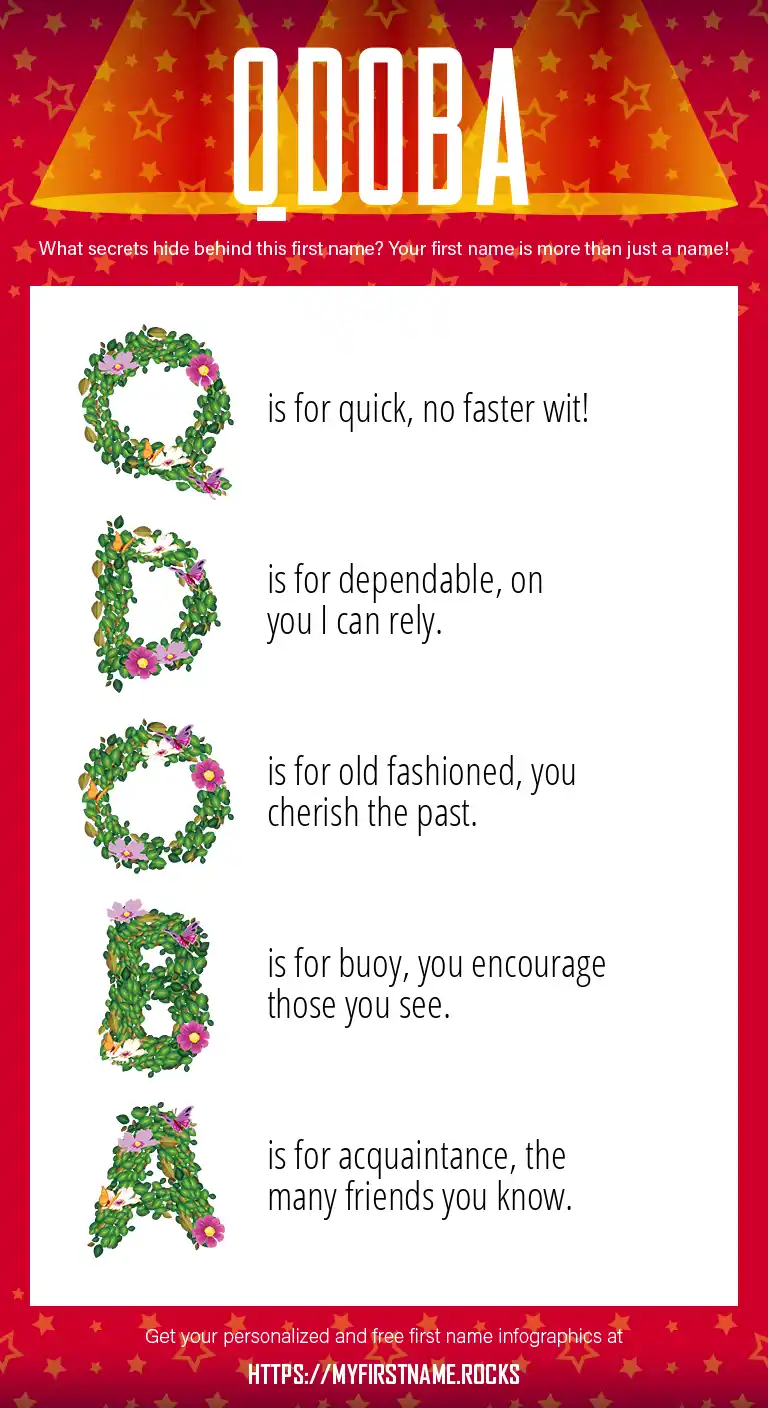 QDOBA

What secrets hide behind this first name? Your first name is more than just a name!

Q is for quick, no faster wit!

D is for dependable, on you I can rely.

O is for old fashioned, you cherish the past.

B is for buoy, you encourage those you see.

A is for acquaintance, the many friends you know.

Get your personalized and free first name infographics at

HTTPS://MYFIRSTNAME.ROCKS