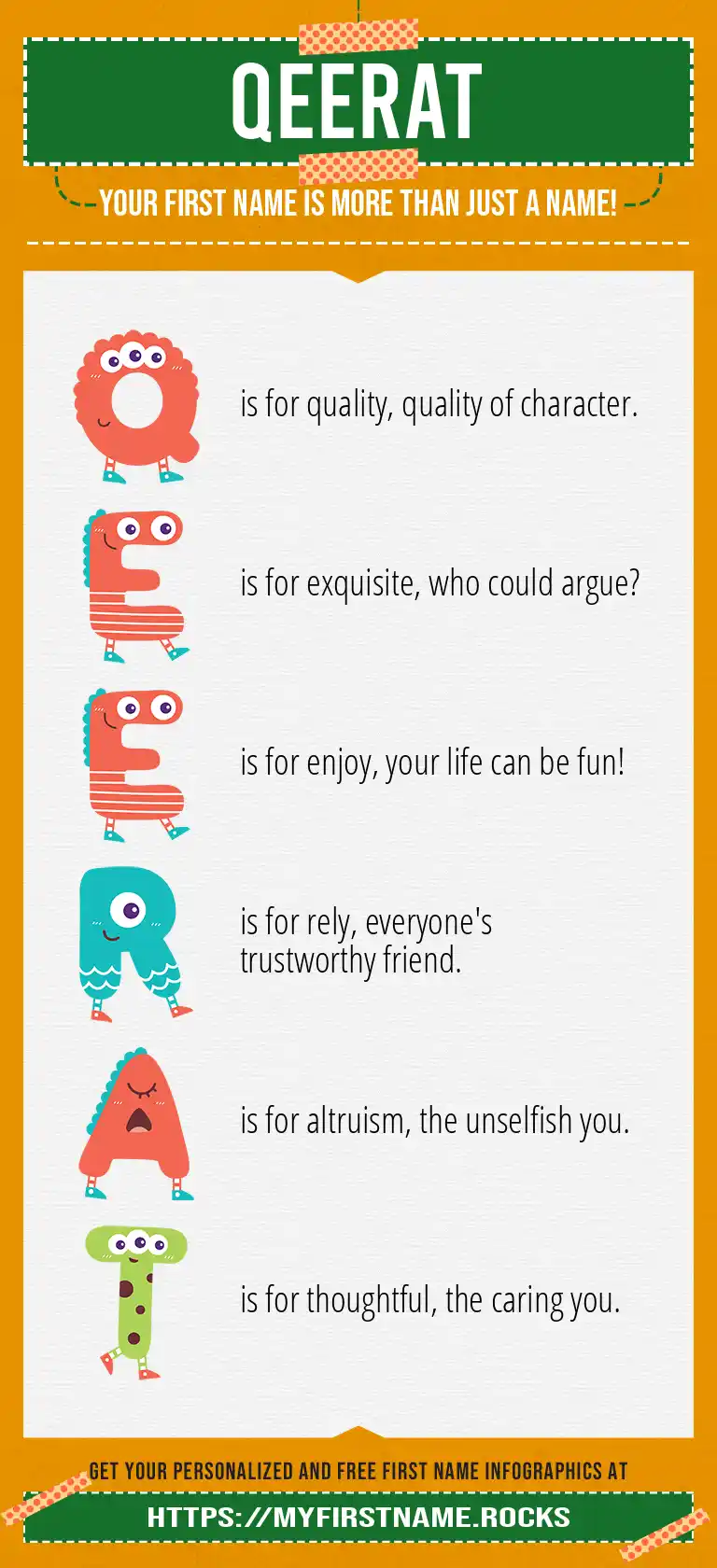 QEERAT

YOUR FIRST NAME IS MORE THAN JUST A NAME!

Q is for quality, quality of character.

E is for exquisite, who could argue?

E is for enjoy, your life can be fun!

R is for rely, everyone's trustworthy friend.

A is for altruism, the unselfish you.

T is for thoughtful, the caring you.

GET YOUR PERSONALIZED AND FREE FIRST NAME INFOGRAPHICS AT

HTTPS://MYFIRSTNAME.ROCKS