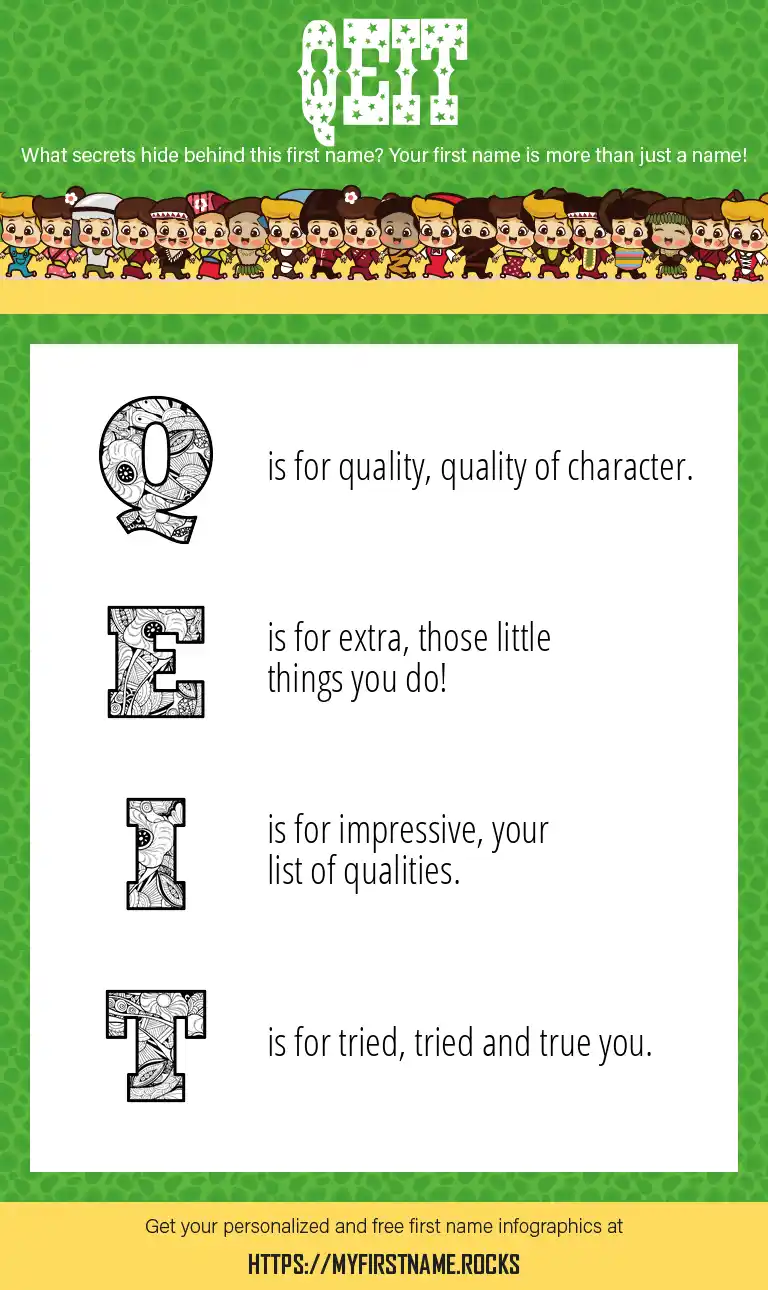 QEIT

What secrets hide behind this first name? Your first name is more than just a name!

Q is for quality, quality of character.

E is for extra, those little things you do!

I is for impressive, your list of qualities.

T is for tried, tried and true you.

Get your personalized and free first name infographics at

HTTPS://MYFIRSTNAME.ROCKS