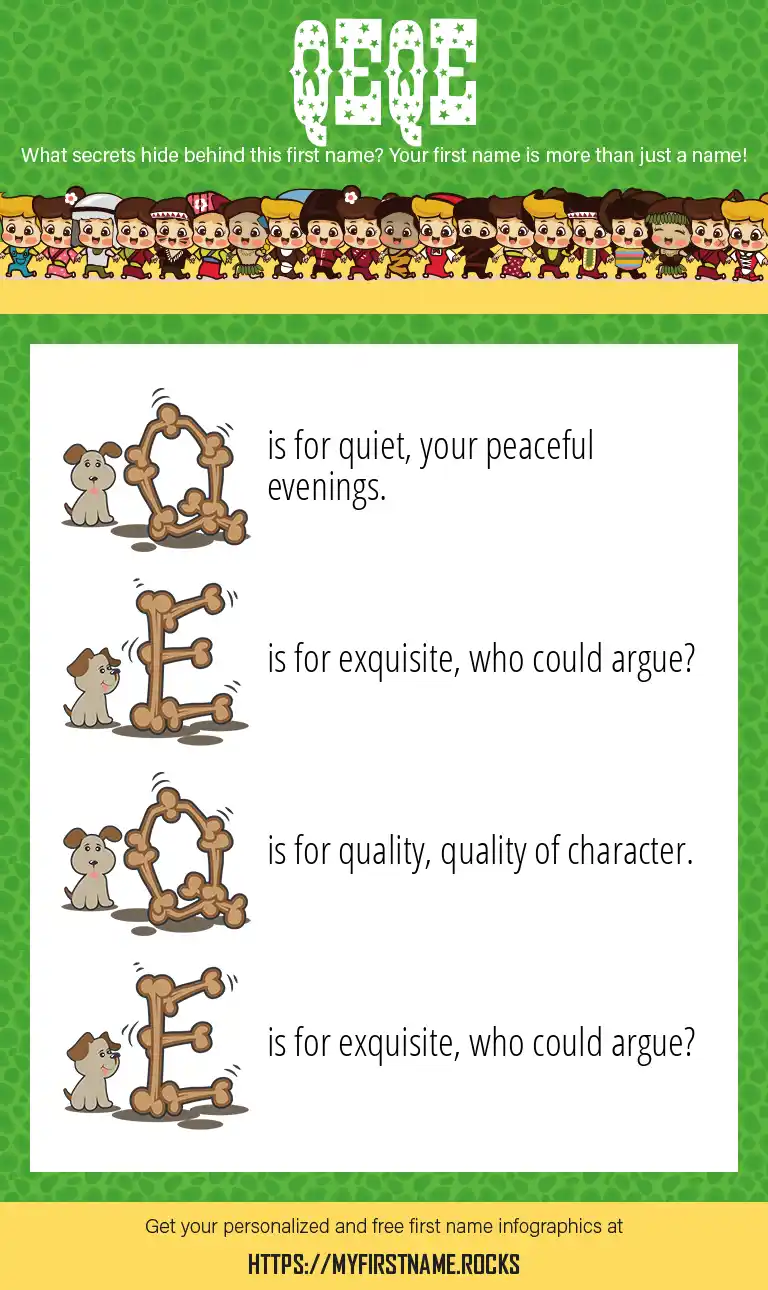 QEQE

What secrets hide behind this first name? Your first name is more than just a name!

Q is for quiet, your peaceful evenings.

E is for exquisite, who could argue?

Q is for quality, quality of character.

E is for exquisite, who could argue?

Get your personalized and free first name infographics at

HTTPS://MYFIRSTNAME.ROCKS