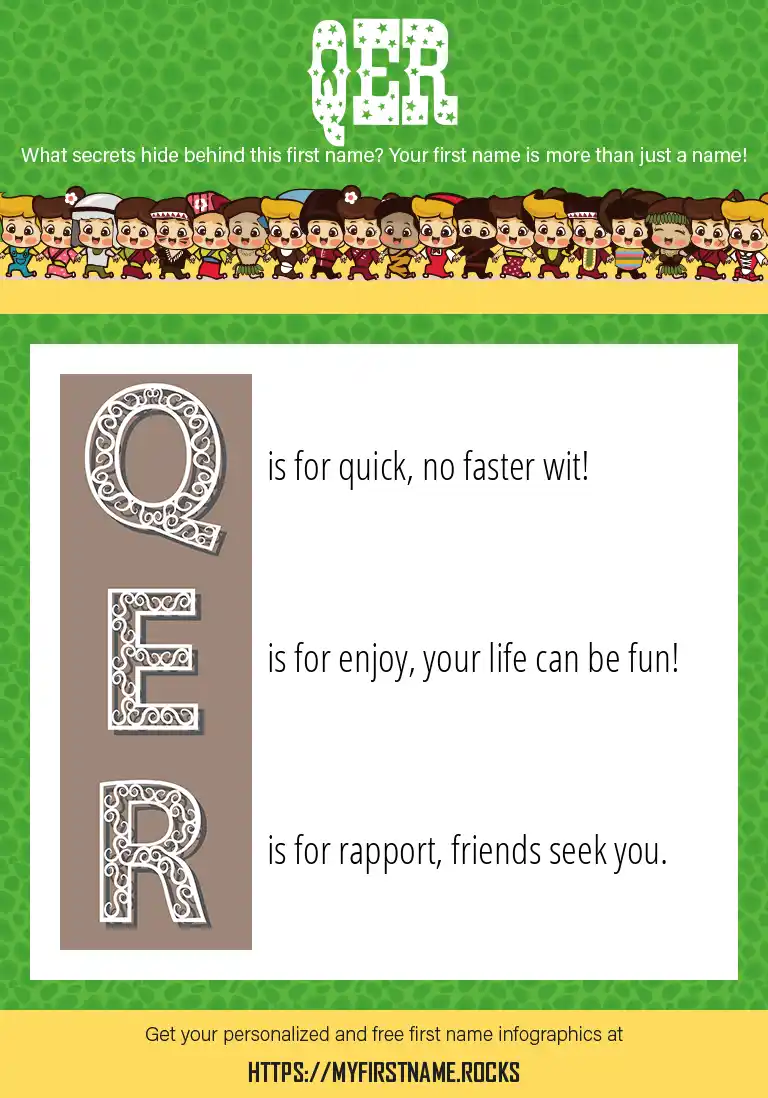 QER

What secrets hide behind this first name? Your first name is more than just a name!

Q is for quick, no faster wit!

E is for enjoy, your life can be fun!

R is for rapport, friends seek you.

Get your personalized and free first name infographics at

HTTPS://MYFIRSTNAME.ROCKS