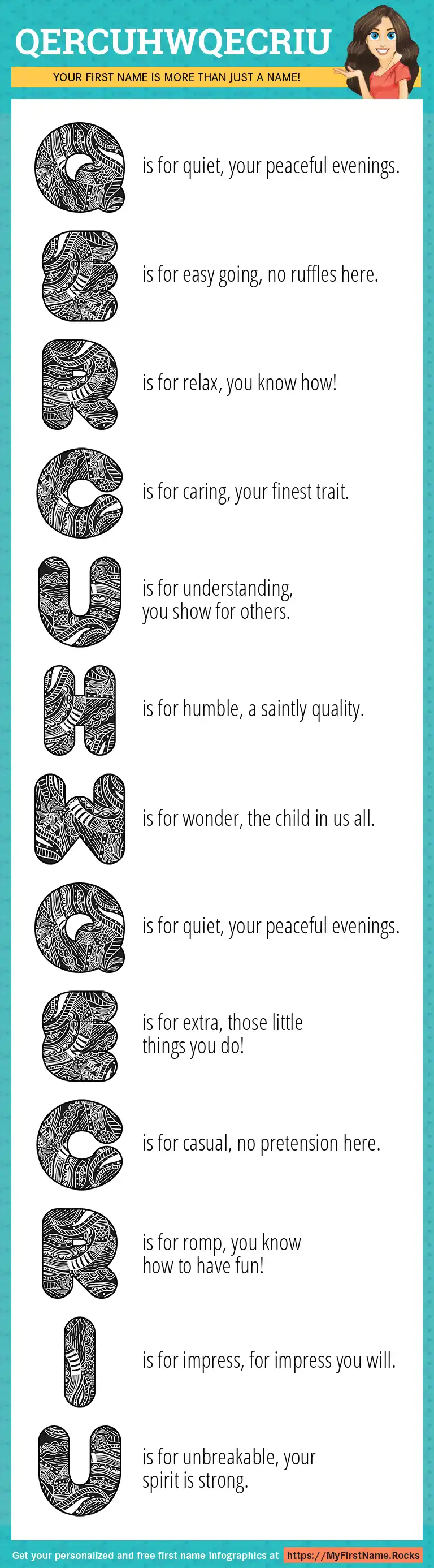 QERCUHWQECRIU

YOUR FIRST NAME IS MORE THAN JUST A NAME!

Q is for quiet, your peaceful evenings.

E is for easy going, no ruffles here.

R is for relax, you know how!

C is for caring, your finest trait.

U is for understanding, you show for others.

H is for humble, a saintly quality.

W is for wonder, the child in us all.

Q is for quiet, your peaceful evenings.

E is for extra, those little things you do!

C is for casual, no pretension here.

R is for romp, you know how to have fun!

I is for impress, for impress you will.

U is for unbreakable, your spirit is strong.

Get your personalized and free first name infographics at https://MyFirstName.Rocks