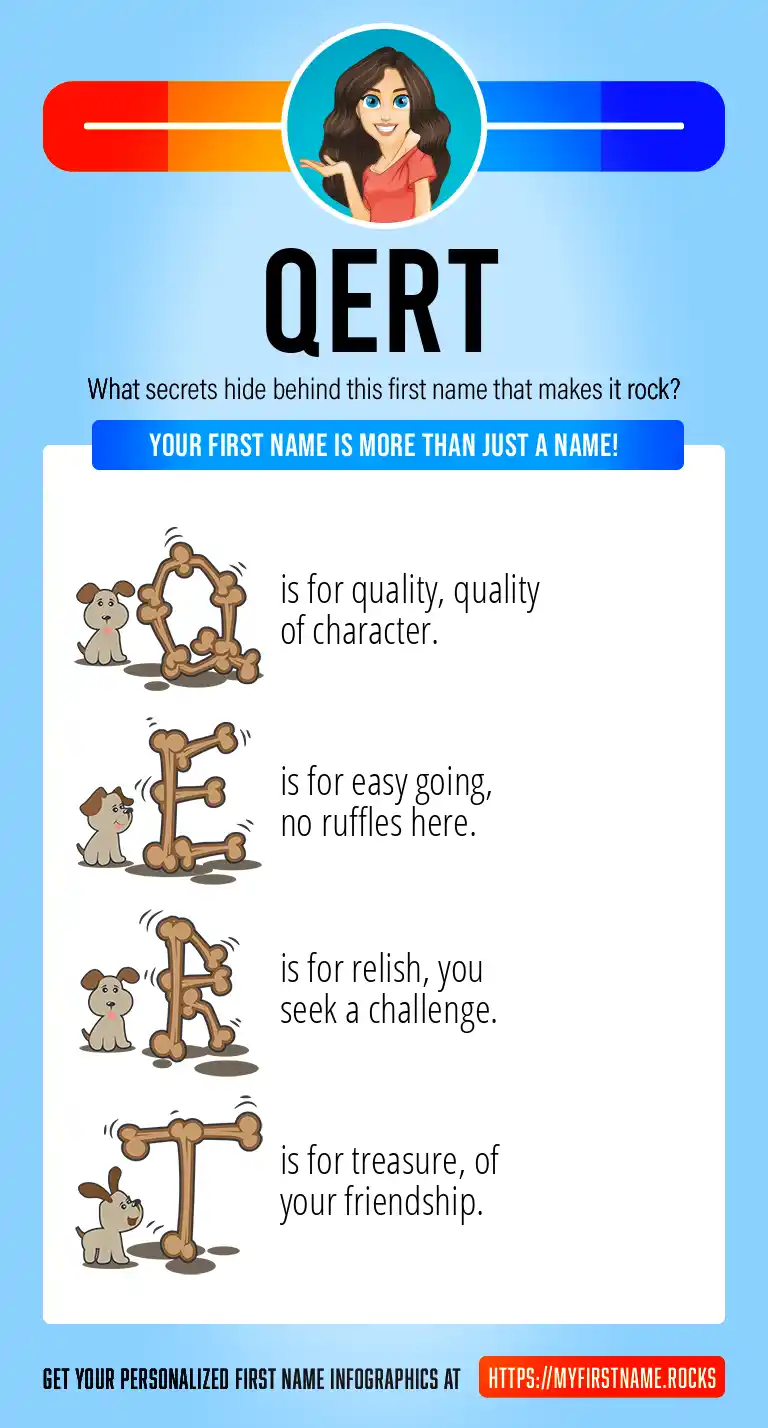 QERT

What secrets hide behind this first name that makes it rock?

YOUR FIRST NAME IS MORE THAN JUST A NAME!

Q is for quality, quality of character.

E is for easy going, no ruffles here.

R is for relish, you seek a challenge.

T is for treasure, of your friendship.

GET YOUR PERSONALIZED FIRST NAME INFOGRAPHICS AT HTTPS://MYFIRSTNAME.ROCKS