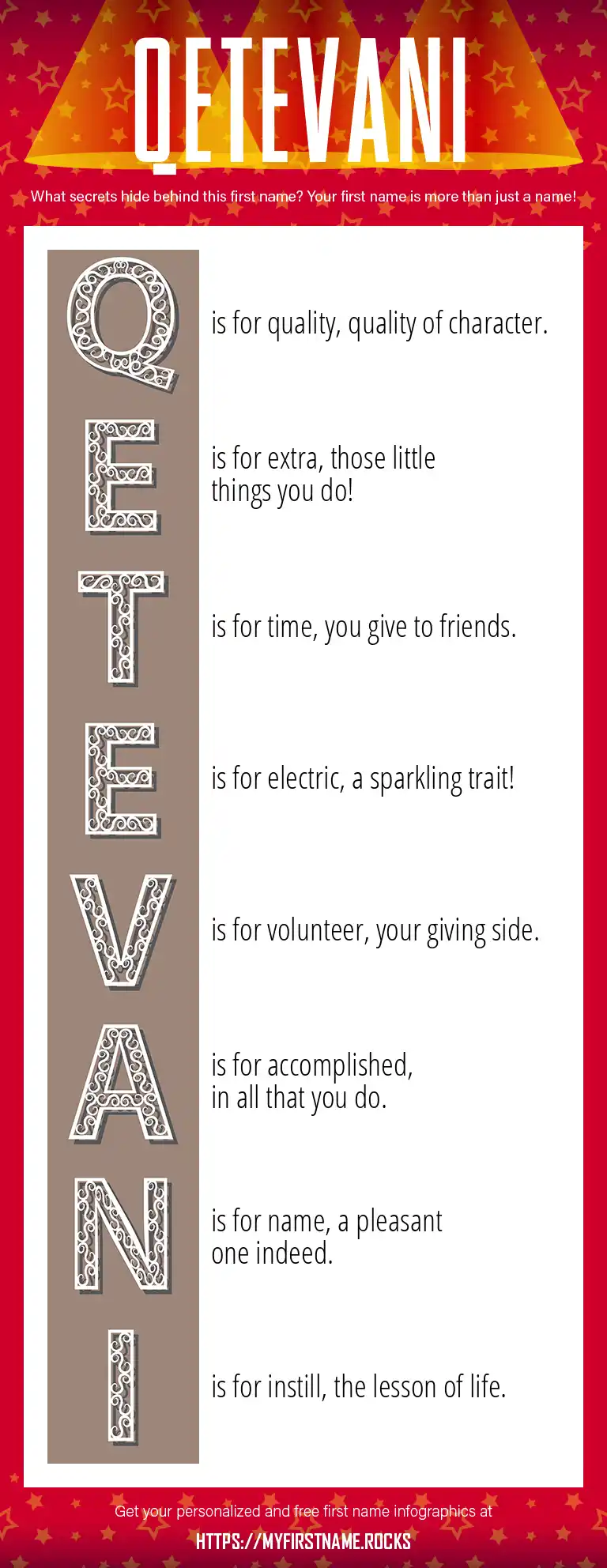 QETEVANI

What secrets hide behind this first name? Your first name is more than just a name!

Q is for quality, quality of character.

E is for extra, those little things you do!

T is for time, you give to friends.

E is for electric, a sparkling trait!

V is for volunteer, your giving side.

A is for accomplished, in all that you do.

N is for name, a pleasant one indeed.

I is for instill, the lesson of life.

Get your personalized and free first name infographics at

HTTPS://MYFIRSTNAME.ROCKS