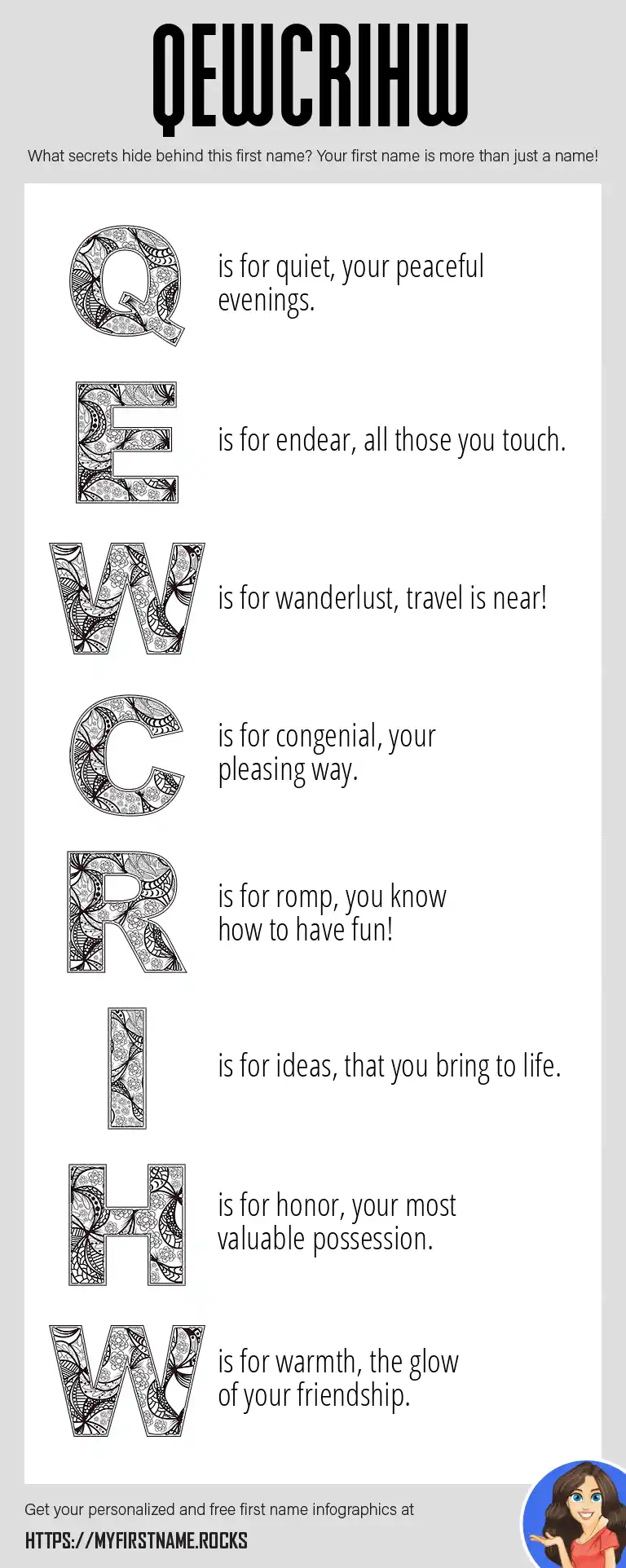 QEWCRIHW

What secrets hide behind this first name? Your first name is more than just a name!

Q is for quiet, your peaceful evenings.

E is for endear, all those you touch.

W is for wanderlust, travel is near!

C is for congenial, your pleasing way.

R is for romp, you know how to have fun!

I is for ideas, that you bring to life.

H is for honor, your most valuable possession.

W is for warmth, the glow of your friendship.

Get your personalized and free first name infographics at

HTTPS://MYFIRSTNAME.ROCKS