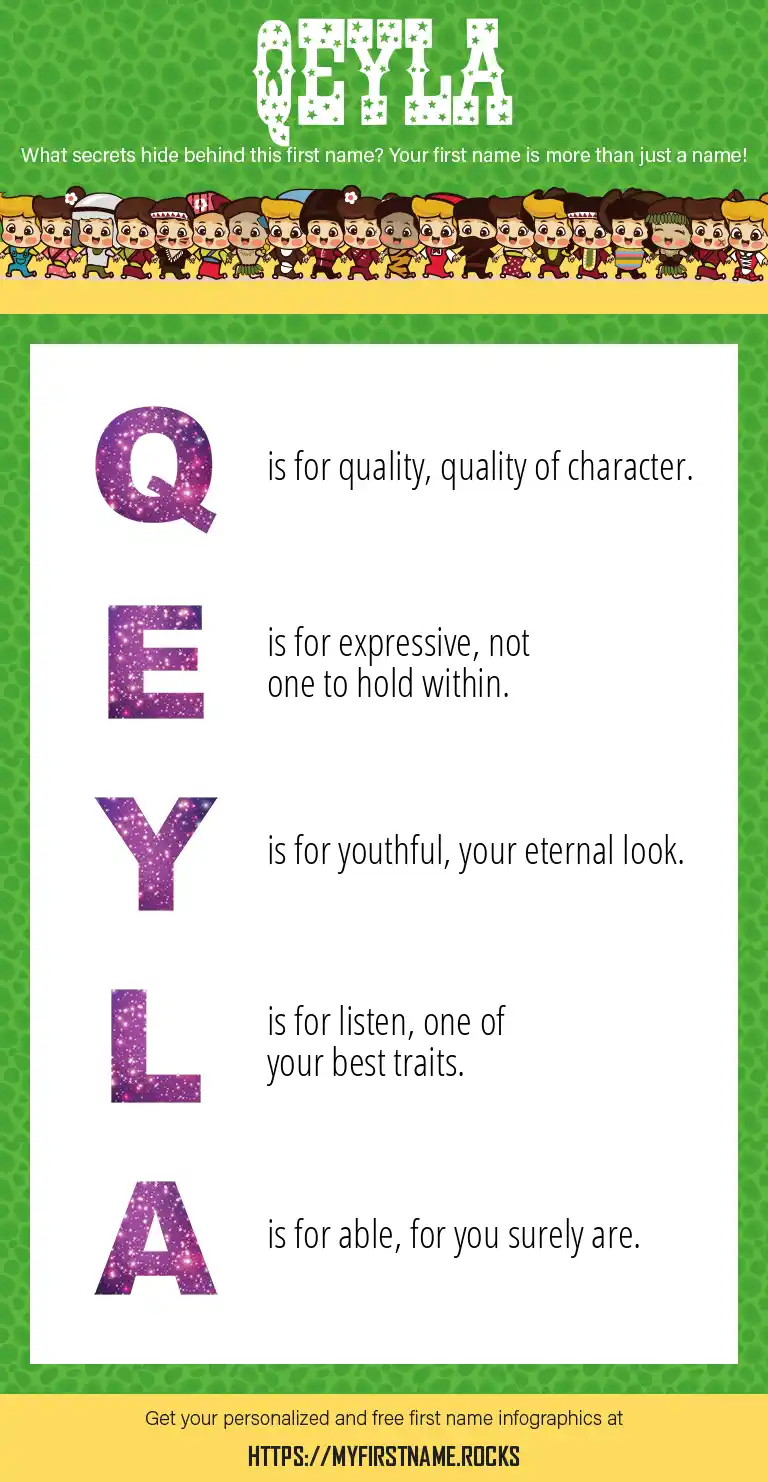 QEYLA

What secrets hide behind this first name? Your first name is more than just a name!

Q is for quality, quality of character.

E is for expressive, not one to hold within.

Y is for youthful, your eternal look.

L is for listen, one of your best traits.

A is for able, for you surely are.

Get your personalized and free first name infographics at

HTTPS://MYFIRSTNAME.ROCKS