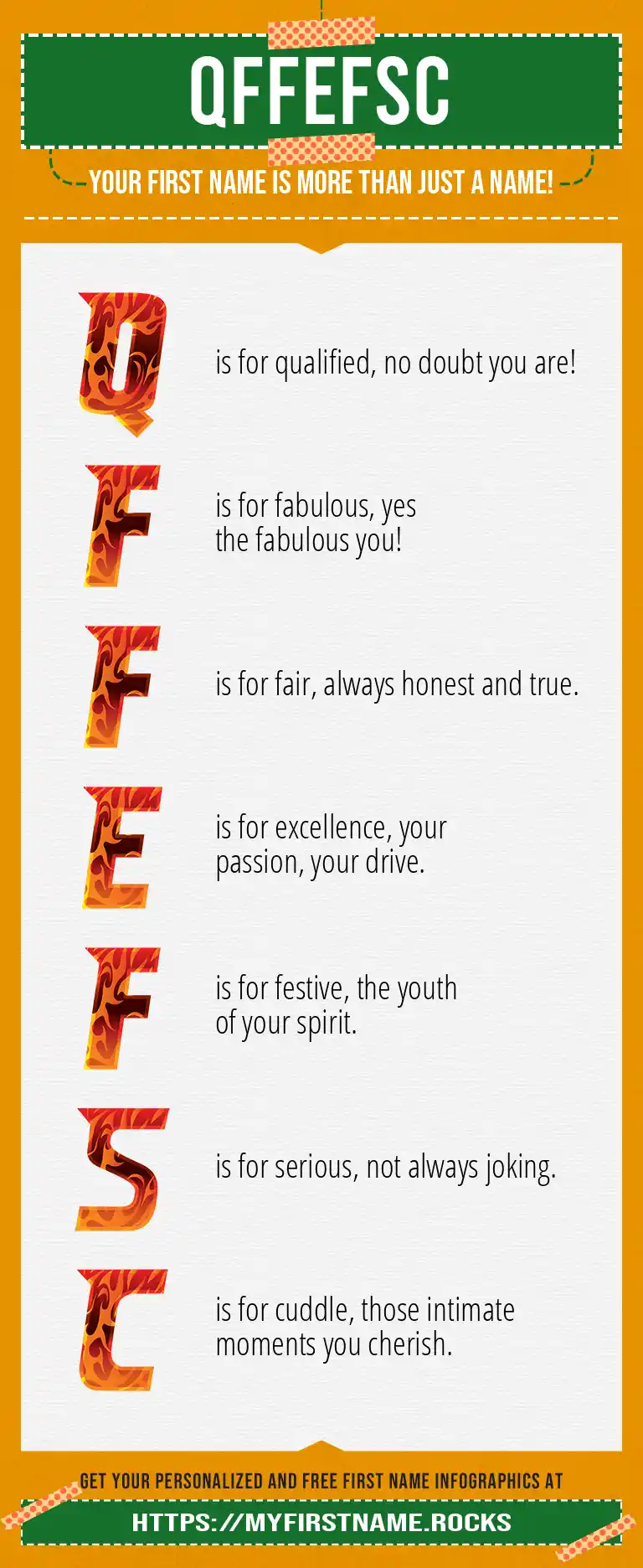 QFFEFSC

YOUR FIRST NAME IS MORE THAN JUST A NAME!

Q is for qualified, no doubt you are!

F is for fabulous, yes the fabulous you!

F is for fair, always honest and true.

E is for excellence, your passion, your drive.

F is for festive, the youth of your spirit.

S is for serious, not always joking.

C is for cuddle, those intimate moments you cherish.

GET YOUR PERSONALIZED AND FREE FIRST NAME INFOGRAPHICS AT

HTTPS://MYFIRSTNAME.ROCKS