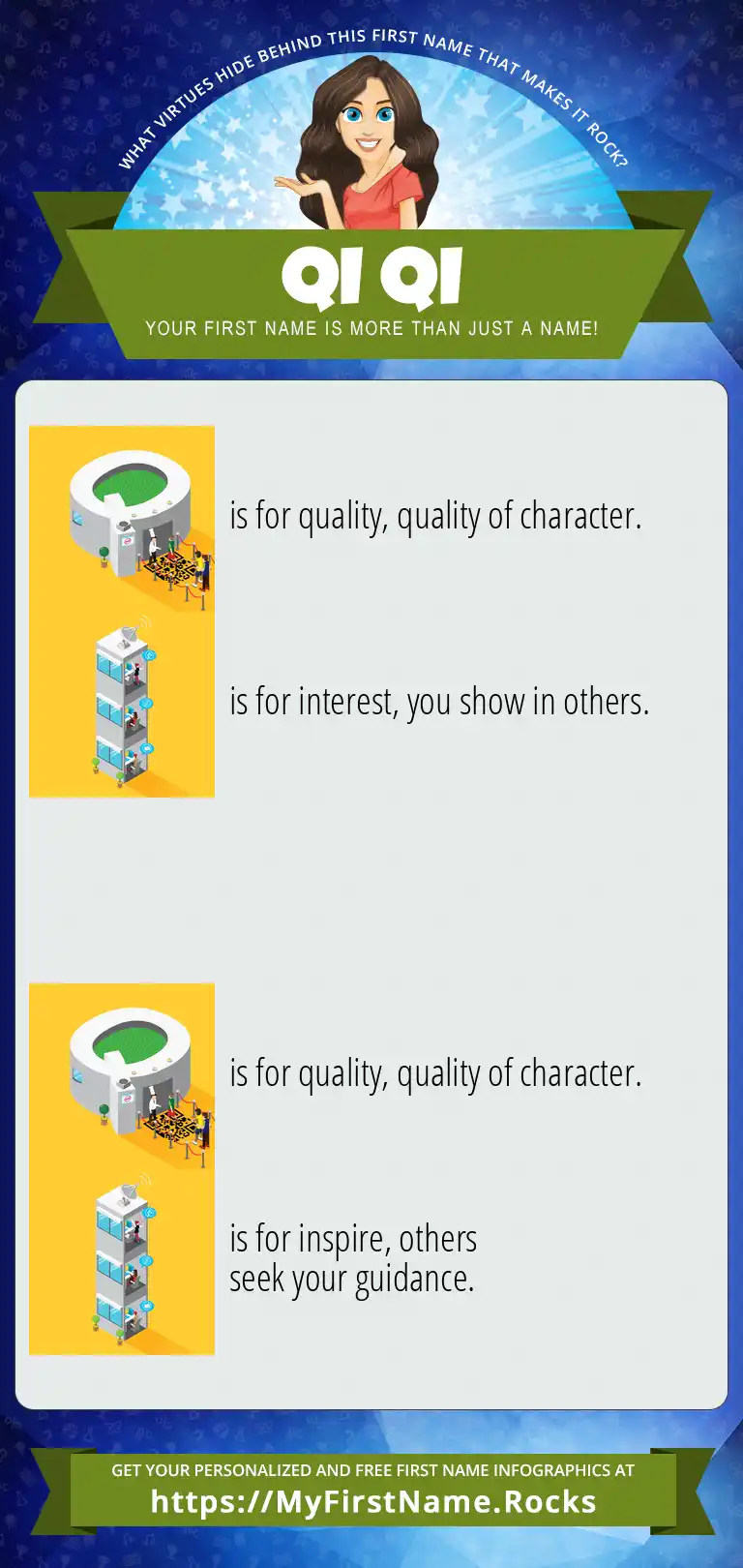 WHAT VIRTUES HIDE BEHIND THIS FIRST NAME THAT MAKES IT ROCK?

QI QI

YOUR FIRST NAME IS MORE THAN JUST A NAME!

is for quality, quality of character.

is for interest, you show in others.

is for quality, quality of character.

is for inspire, others seek your guidance.

GET YOUR PERSONALIZED AND FREE FIRST NAME INFOGRAPHICS AT
https://MyFirstName.Rocks