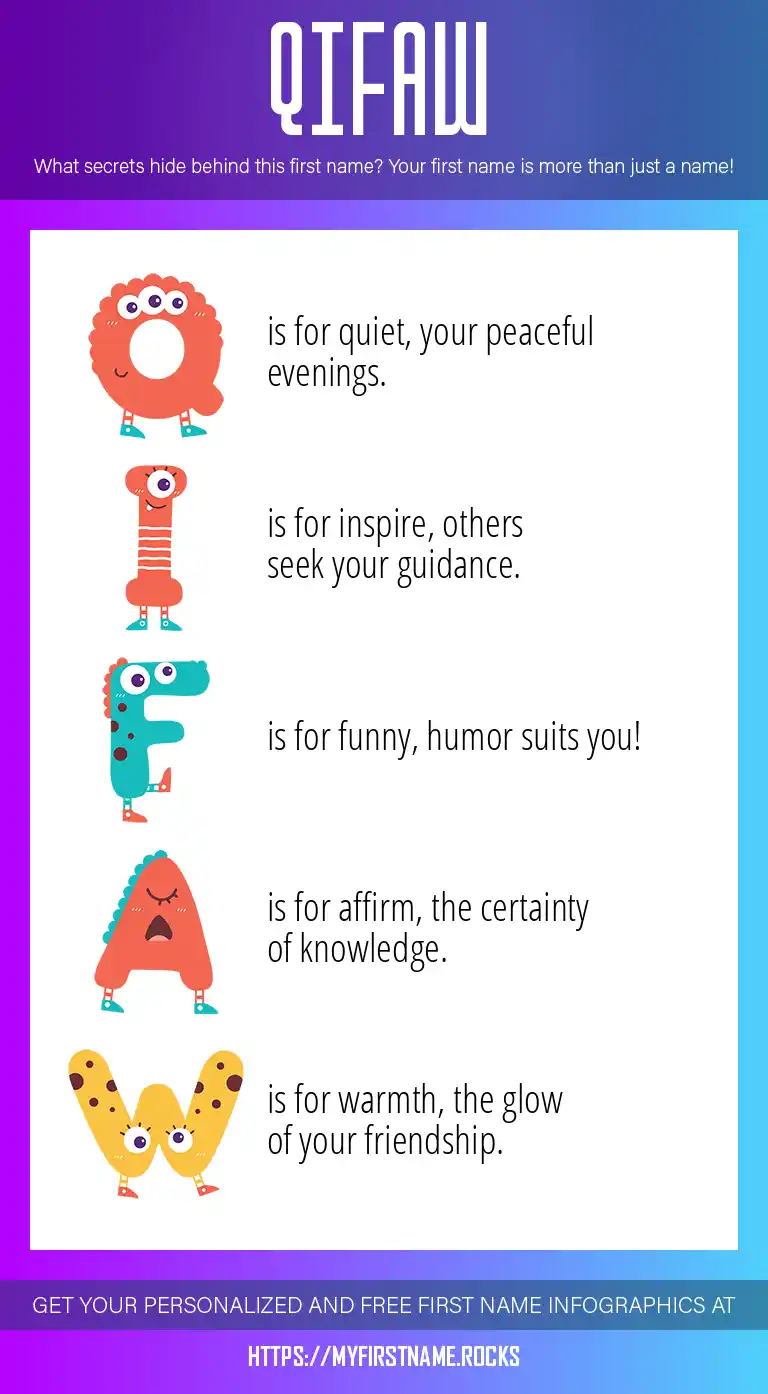 QIFAW

What secrets hide behind this first name? Your first name is more than just a name!

Q is for quiet, your peaceful evenings.

I is for inspire, others seek your guidance.

F is for funny, humor suits you!

A is for affirm, the certainty of knowledge.

W is for warmth, the glow of your friendship.

GET YOUR PERSONALIZED AND FREE FIRST NAME INFOGRAPHICS AT

HTTPS://MYFIRSTNAME.ROCKS