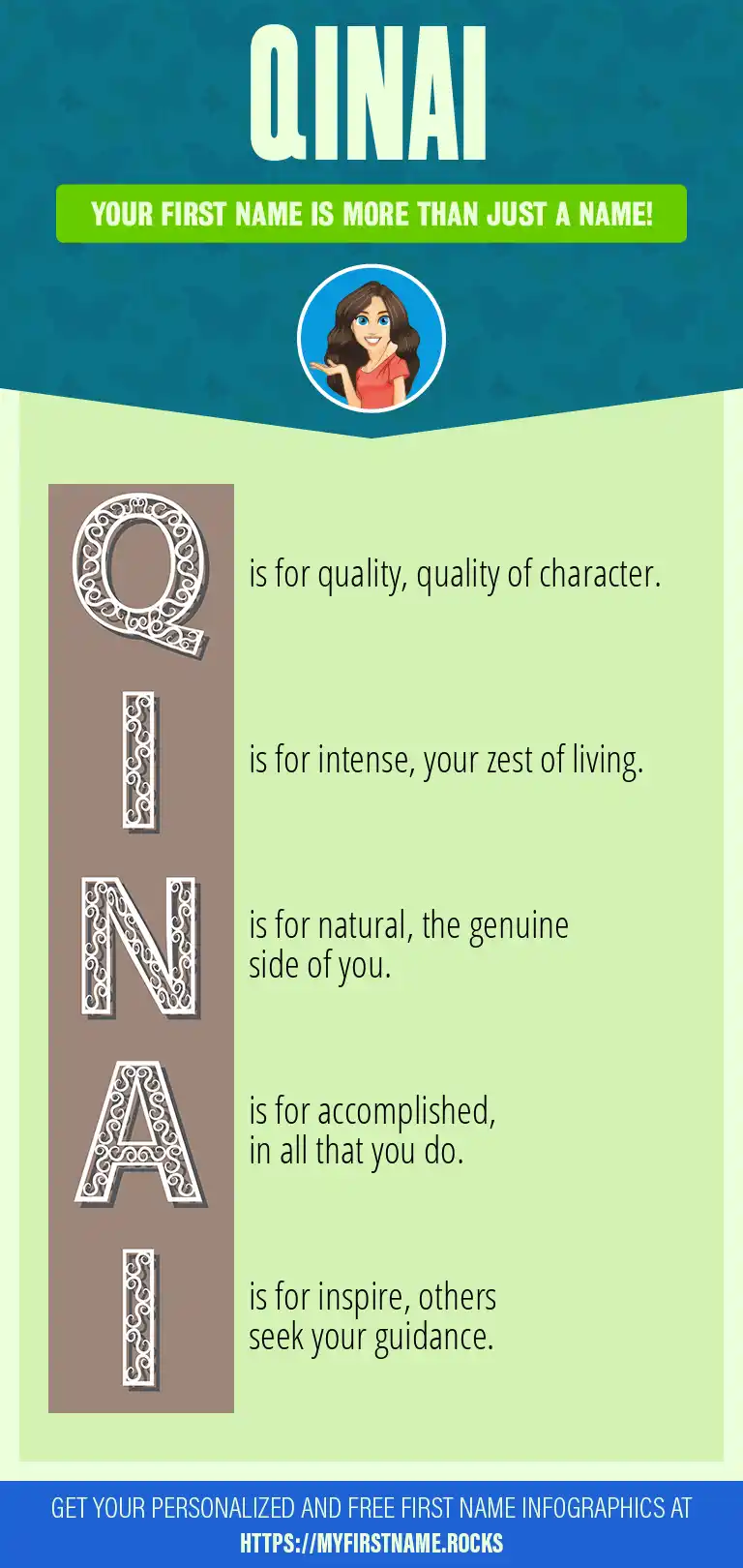 QINAI

YOUR FIRST NAME IS MORE THAN JUST A NAME!

Q is for quality, quality of character.

I is for intense, your zest of living.

N is for natural, the genuine side of you.

A is for accomplished, in all that you do.

I is for inspire, others seek your guidance.

GET YOUR PERSONALIZED AND FREE FIRST NAME INFOGRAPHICS AT HTTPS://MYFIRSTNAME.ROCKS