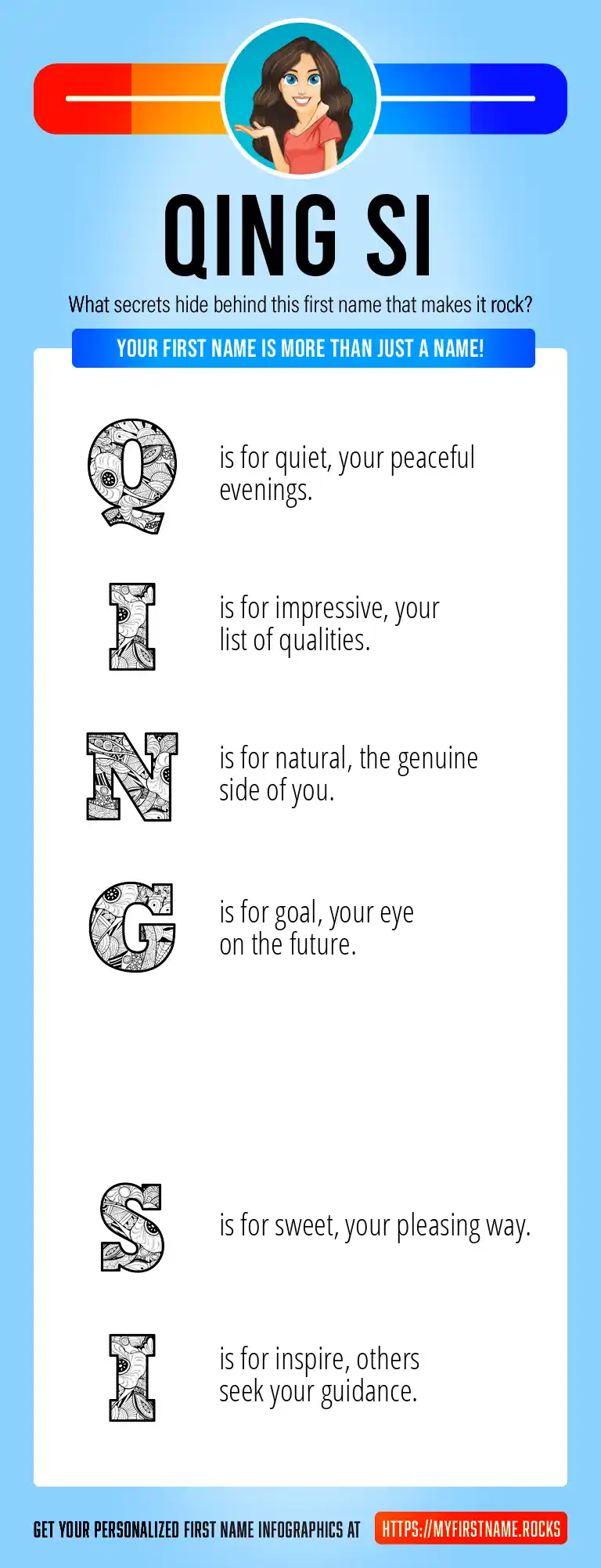 QING SI

What secrets hide behind this first name that makes it rock?

YOUR FIRST NAME IS MORE THAN JUST A NAME!

Q is for quiet, your peaceful evenings.

I is for impressive, your list of qualities.

N is for natural, the genuine side of you.

G is for goal, your eye on the future.

S is for sweet, your pleasing way.

I is for inspire, others seek your guidance.

GET YOUR PERSONALIZED FIRST NAME INFOGRAPHICS AT HTTPS://MYFIRSTNAME.ROCKS