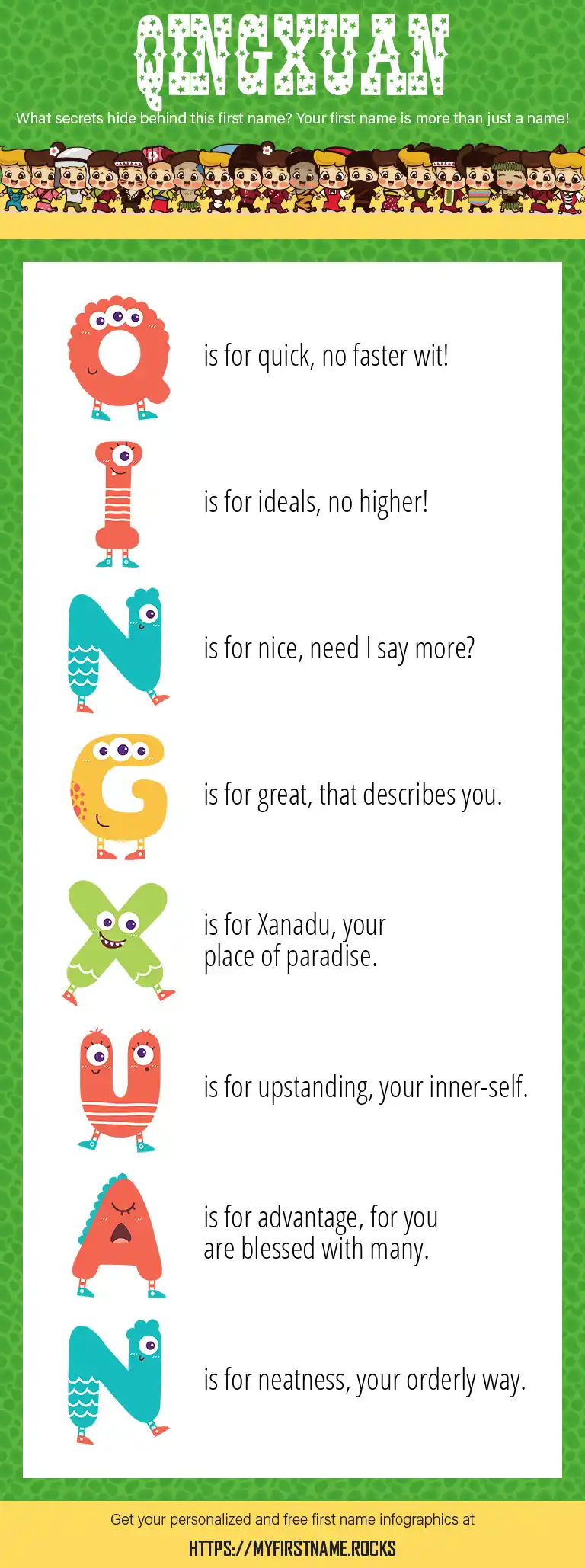 QINGXUAN

What secrets hide behind this first name? Your first name is more than just a name!

Q is for quick, no faster wit!

I is for ideals, no higher!

N is for nice, need I say more?

G is for great, that describes you.

X is for Xanadu, your place of paradise.

U is for upstanding, your inner-self.

A is for advantage, for you are blessed with many.

N is for neatness, your orderly way.

Get your personalized and free first name infographics at

HTTPS://MYFIRSTNAME.ROCKS