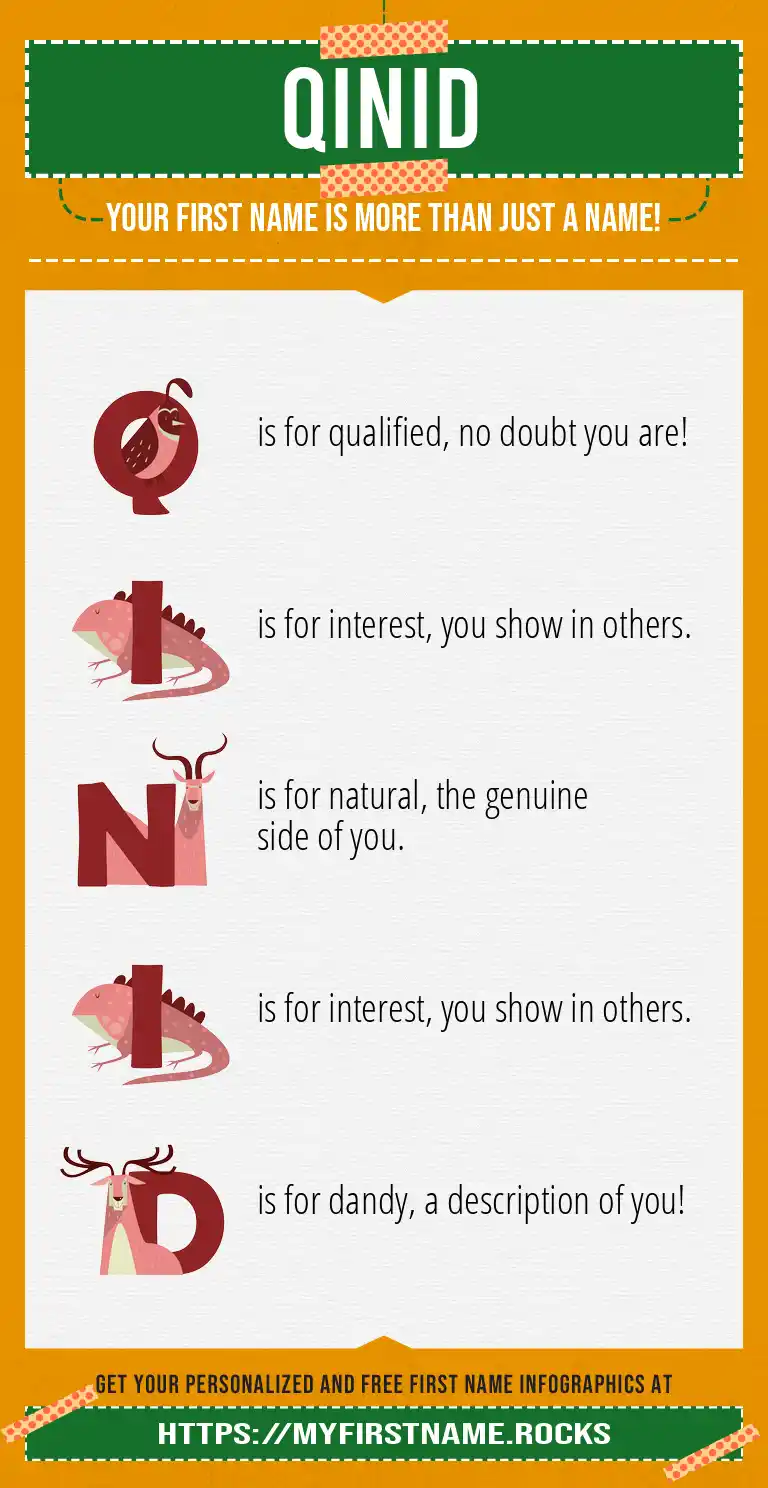 QINID

YOUR FIRST NAME IS MORE THAN JUST A NAME!

Q is for qualified, no doubt you are!

I is for interest, you show in others.

N is for natural, the genuine side of you.

I is for interest, you show in others.

D is for dandy, a description of you!

GET YOUR PERSONALIZED AND FREE FIRST NAME INFOGRAPHICS AT

HTTPS://MYFIRSTNAME.ROCKS