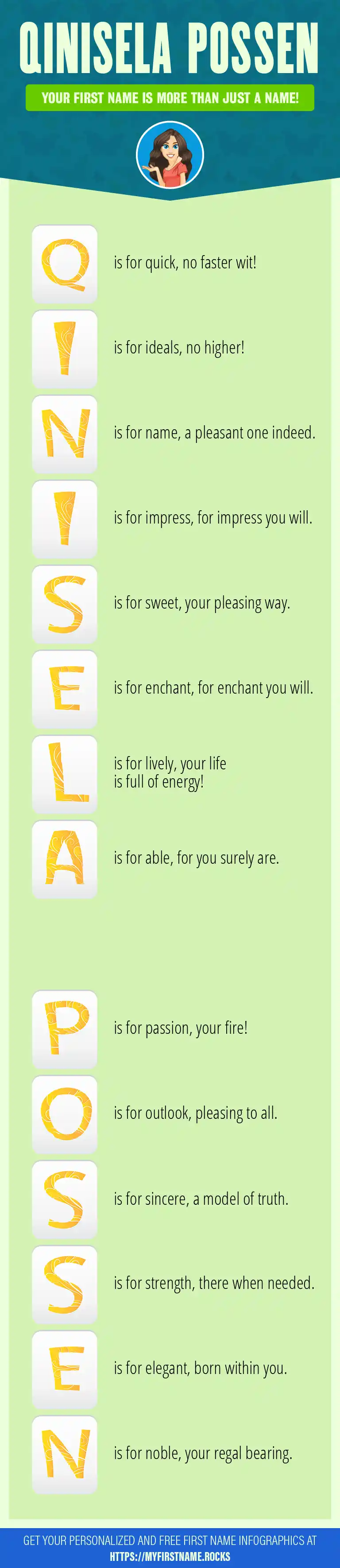 QINISELA POSSEN

YOUR FIRST NAME IS MORE THAN JUST A NAME!

Q is for quick, no faster wit!

I is for ideals, no higher!

N is for name, a pleasant one indeed.

I is for impress, for impress you will.

S is for sweet, your pleasing way.

E is for enchant, for enchant you will.

L is for lively, your life is full of energy!

A is for able, for you surely are.

P is for passion, your fire!

O is for outlook, pleasing to all.

S is for sincere, a model of truth.

S is for strength, there when needed.

E is for elegant, born within you.

N is for noble, your regal bearing.

GET YOUR PERSONALIZED AND FREE FIRST NAME INFOGRAPHICS AT HTTPS://MYFIRSTNAME.ROCKS