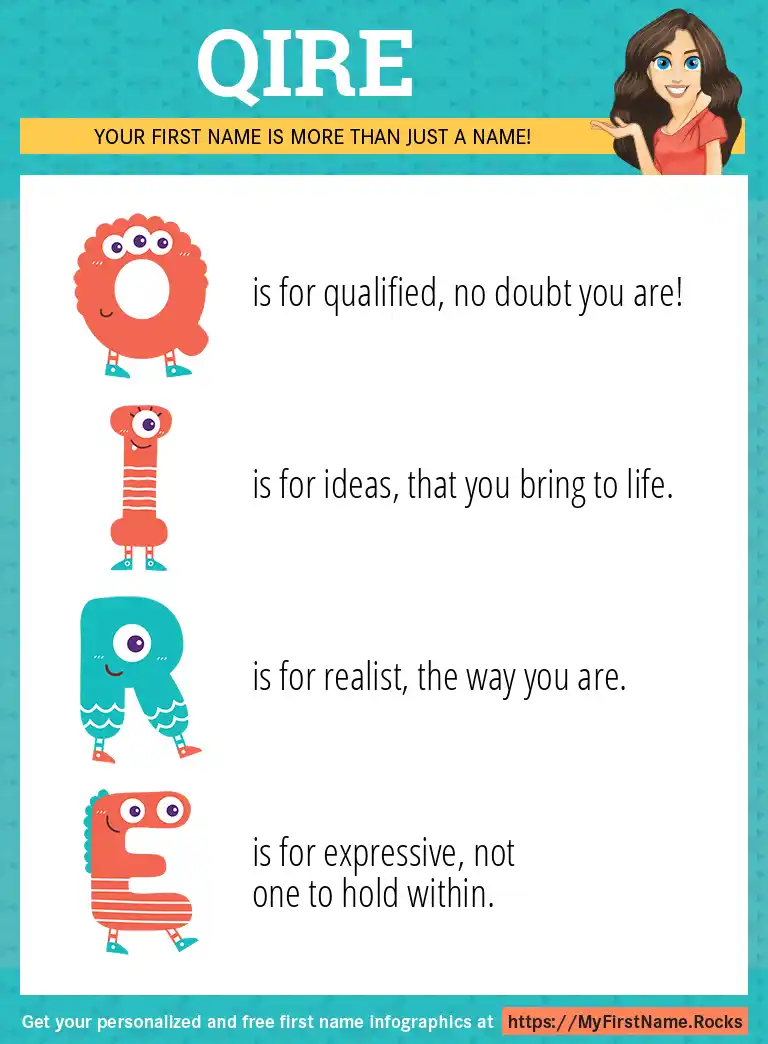 QIRE

YOUR FIRST NAME IS MORE THAN JUST A NAME!

Q is for qualified, no doubt you are!

I is for ideas, that you bring to life.

R is for realist, the way you are.

E is for expressive, not one to hold within.

Get your personalized and free first name infographics at https://MyFirstName.Rocks