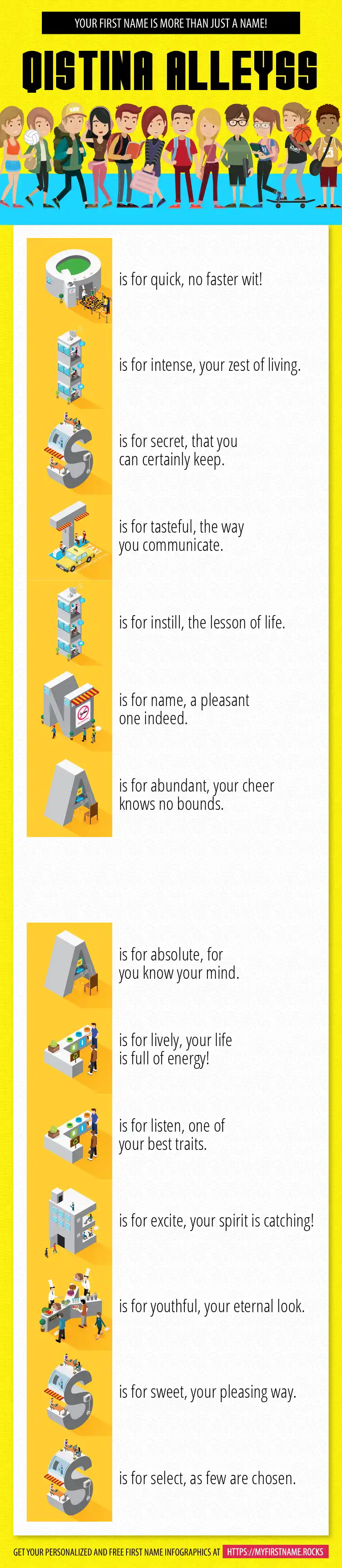 YOUR FIRST NAME IS MORE THAN JUST A NAME!

QISTINA ALLEYSS

Q is for quick, no faster wit!

I is for intense, your zest of living.

S is for secret, that you can certainly keep.

T is for tasteful, the way you communicate.

I is for instill, the lesson of life.

N is for name, a pleasant one indeed.

A is for abundant, your cheer knows no bounds.

A is for absolute, for you know your mind.

L is for lively, your life is full of energy!

L is for listen, one of your best traits.

E is for excite, your spirit is catching!

Y is for youthful, your eternal look.

S is for sweet, your pleasing way.

S is for select, as few are chosen.

GET YOUR PERSONALIZED AND FREE FIRST NAME INFOGRAPHICS AT HTTPS://MYFIRSTNAME.ROCKS