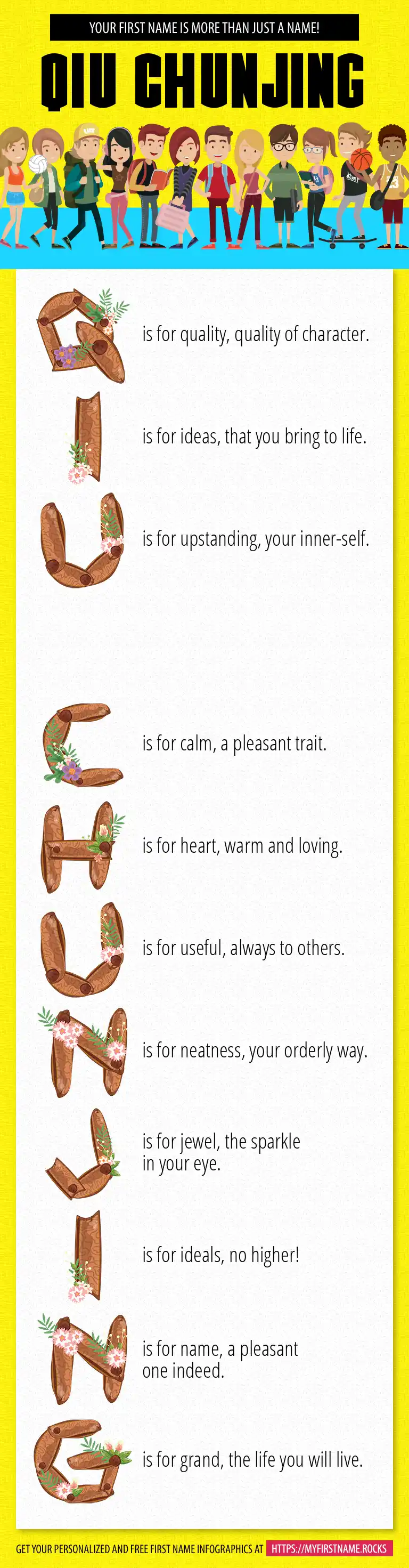 YOUR FIRST NAME IS MORE THAN JUST A NAME!

QIU CHUNJING

Q is for quality, quality of character.

I is for ideas, that you bring to life.

U is for upstanding, your inner-self.

C is for calm, a pleasant trait.

H is for heart, warm and loving.

U is for useful, always to others.

N is for neatness, your orderly way.

J is for jewel, the sparkle in your eye.

I is for ideals, no higher!

N is for name, a pleasant one indeed.

G is for grand, the life you will live.

GET YOUR PERSONALIZED AND FREE FIRST NAME INFOGRAPHICS AT HTTPS://MYFIRSTNAME.ROCKS