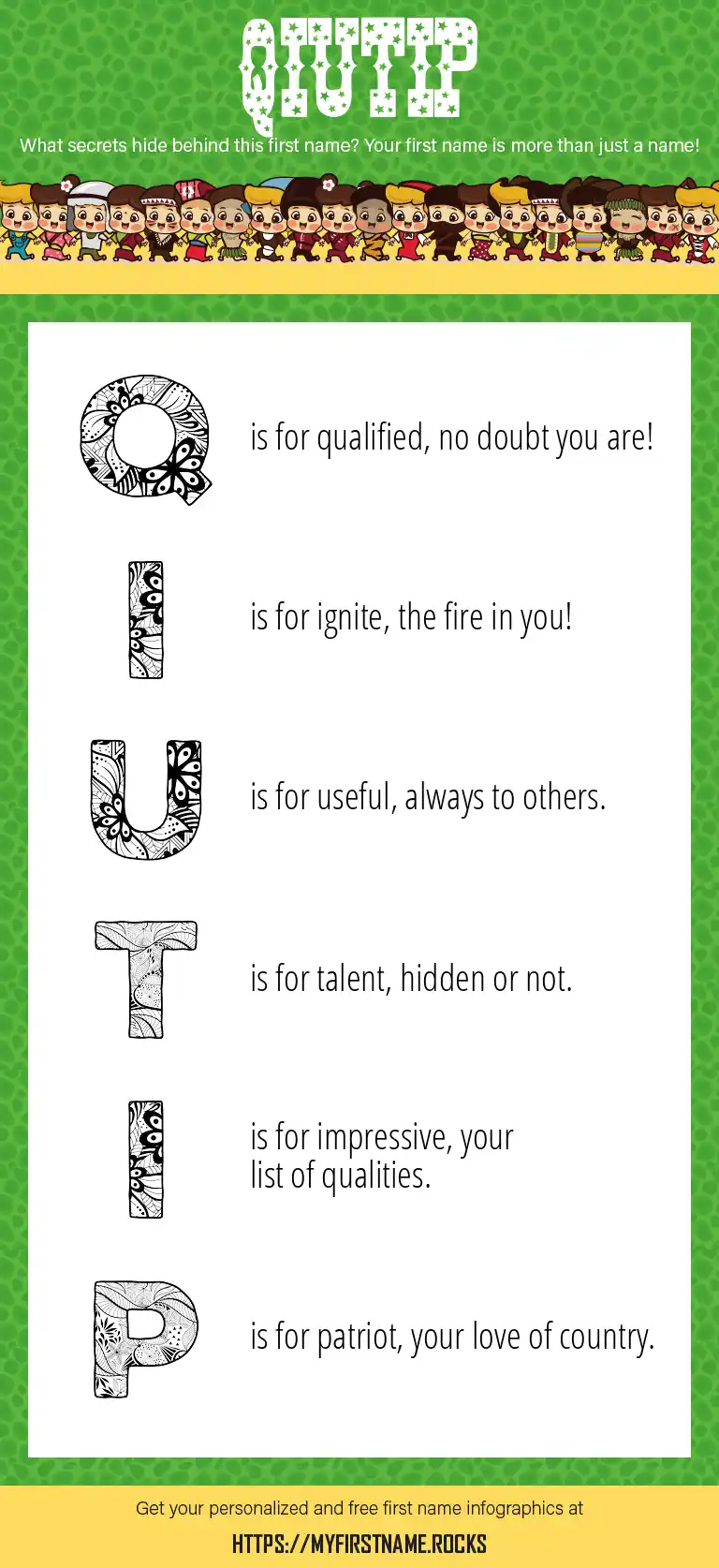 QIUTIP

What secrets hide behind this first name? Your first name is more than just a name!

Q is for qualified, no doubt you are!

I is for ignite, the fire in you!

U is for useful, always to others.

T is for talent, hidden or not.

I is for impressive, your list of qualities.

P is for patriot, your love of country.

Get your personalized and free first name infographics at

HTTPS://MYFIRSTNAME.ROCKS