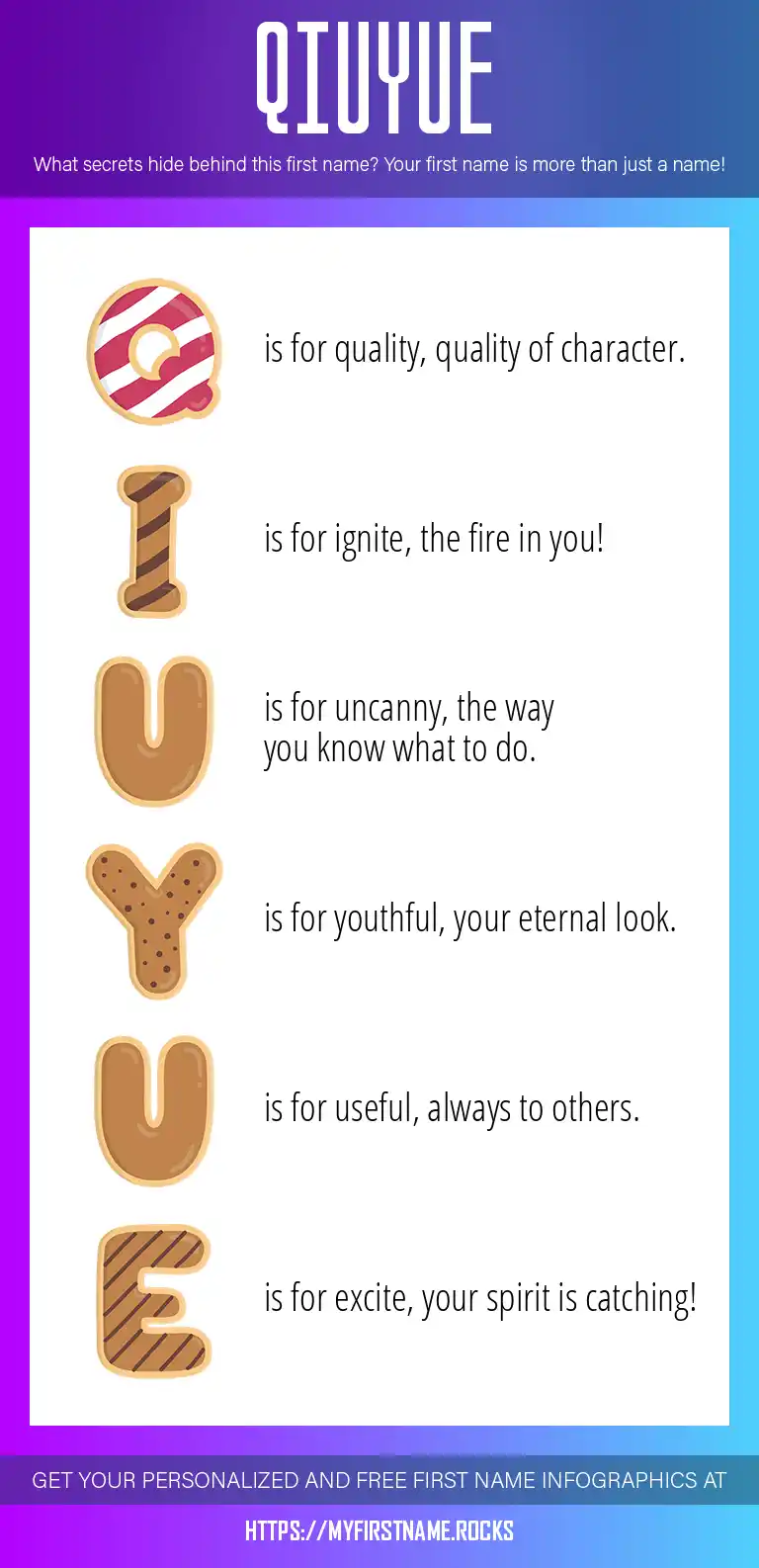 QIUYUE

What secrets hide behind this first name? Your first name is more than just a name!

Q is for quality, quality of character.

I is for ignite, the fire in you!

U is for uncanny, the way you know what to do.

Y is for youthful, your eternal look.

U is for useful, always to others.

E is for excite, your spirit is catching!

GET YOUR PERSONALIZED AND FREE FIRST NAME INFOGRAPHICS AT

HTTPS://MYFIRSTNAME.ROCKS